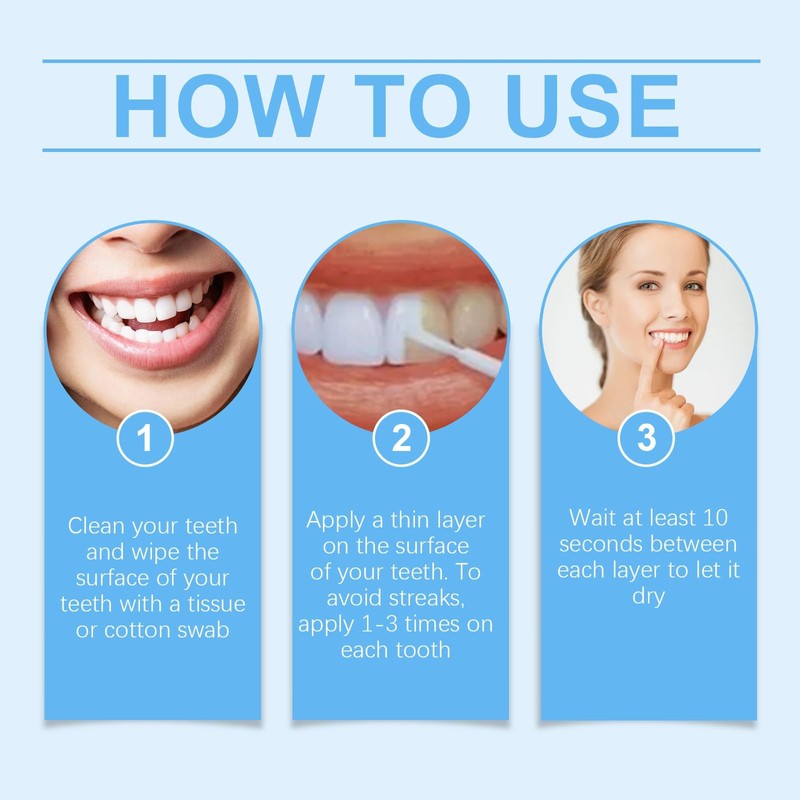 HOW TO USE

1

Clean your teeth and wipe the surface of your teeth with a tissue or cotton swab

2

Apply a thin layer on the surface of your teeth. To avoid streaks, apply 1-3 times on each tooth

3

Wait at least 10 seconds between each layer to let it dry