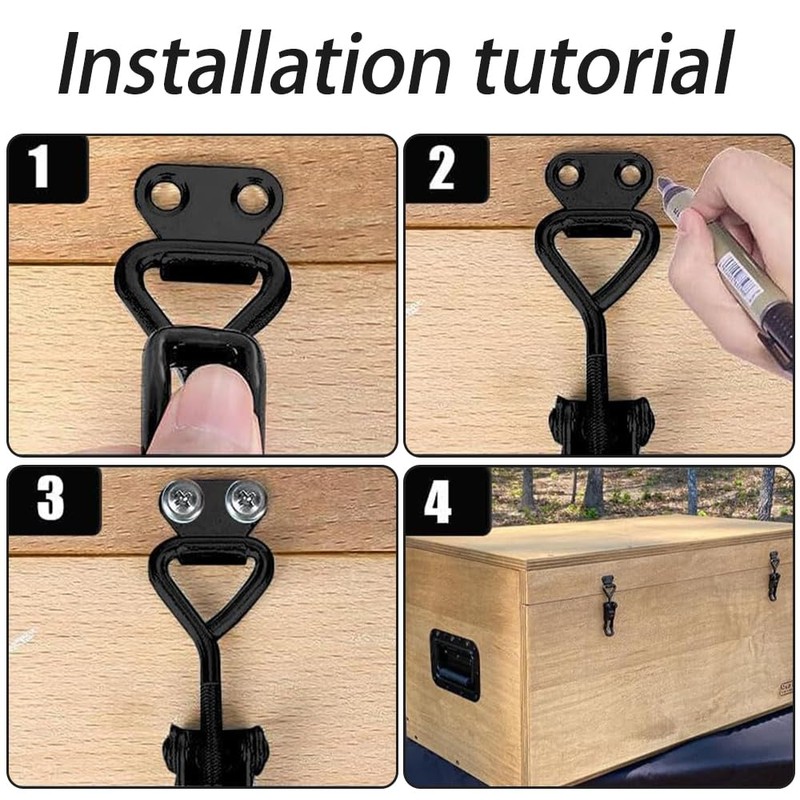 Installation tutorial

1

2

3

4