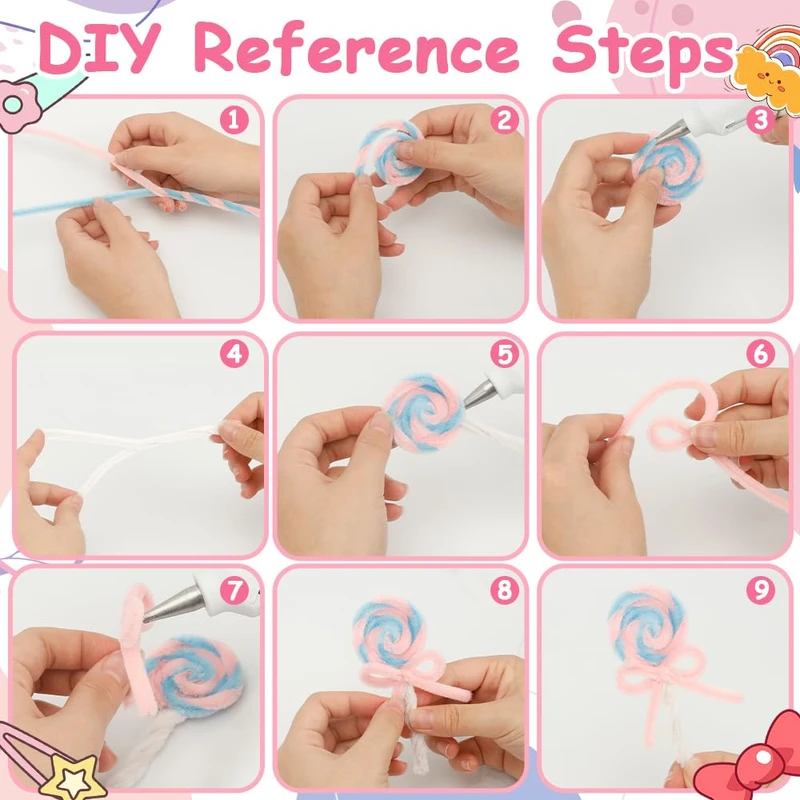 DIY Reference Steps

1

2

3

4

5

6

7

8

9