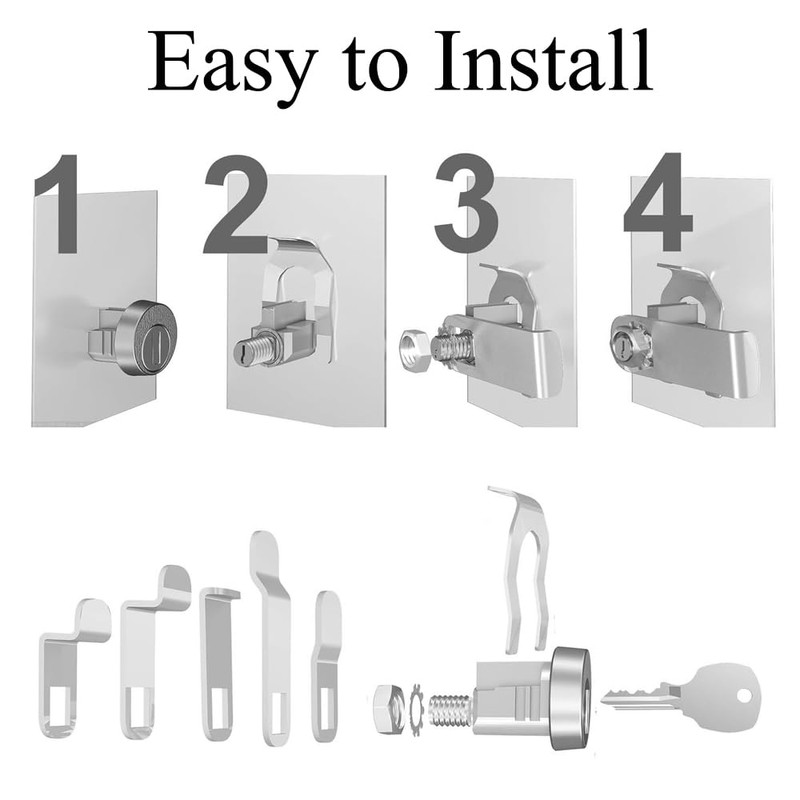 Easy to Install

1

2

3

4