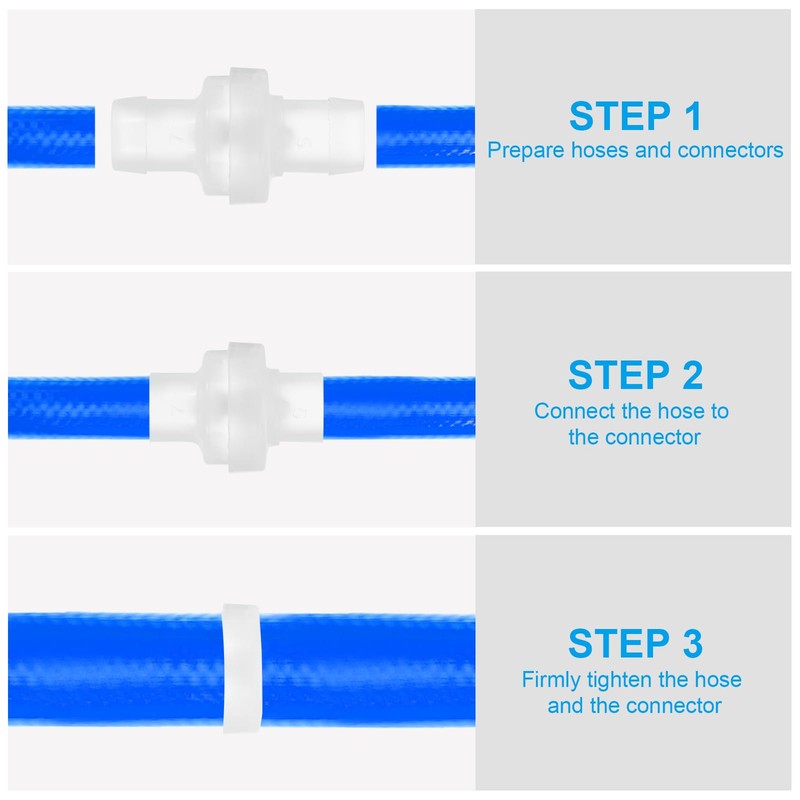 STEP 1
Prepare hoses and connectors

STEP 2
Connect the hose to the connector

STEP 3
Firmly tighten the hose and the connector