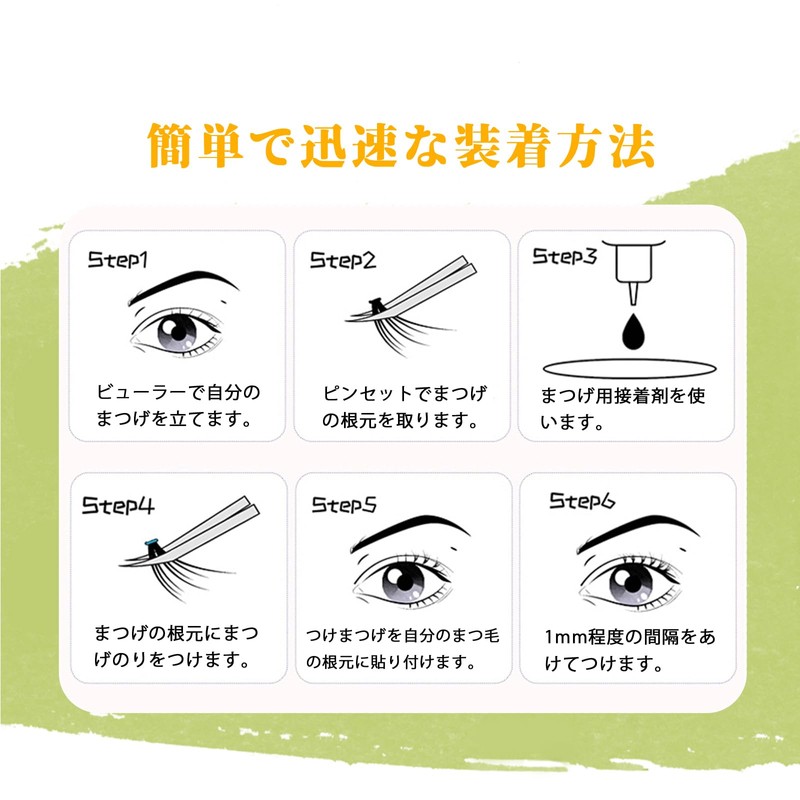 簡単で迅速な装着方法

Step1

ビューラーで自分のまつげを立てます。

Step2

ピンセットでまつげの根元を取ります。

Step3

まつげ用接着剤を使います。

Step4

まつげの根元にまつげのりをつけます。

Step5

つけまつげを自分のまつ毛の根元に貼り付けます。

Step6

1mm程度の間隔をあけてつけます。