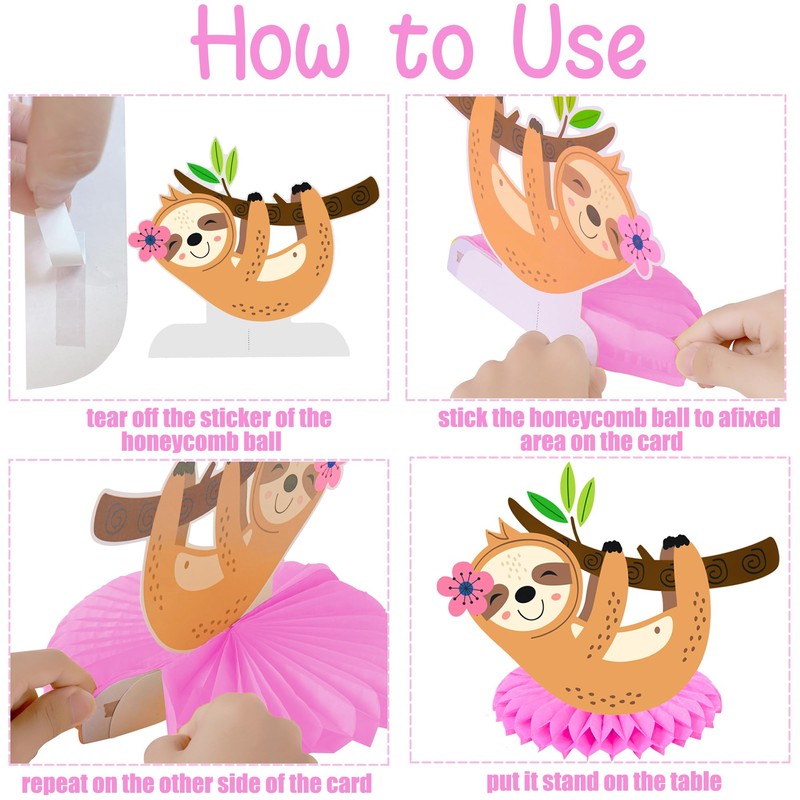 How to Use

tear off the sticker of the honeycomb ball

stick the honeycomb ball to afixed area on the card

repeat on the other side of the card

put it stand on the table