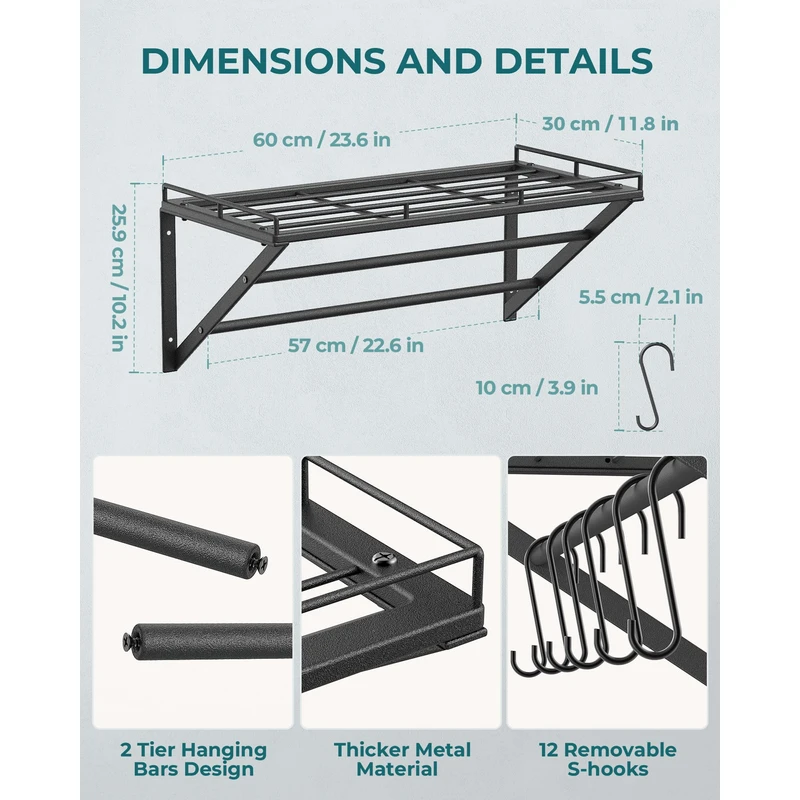 DIMENSIONS AND DETAILS

60 cm / 23.6 in

30 cm / 11.8 in

25.9 cm / 10.2 in

57 cm / 22.6 in

5.5 cm / 2.1 in

10 cm / 3.9 in

2 Tier Hanging Bars Design

Thicker Metal Material

12 Removable S-hooks