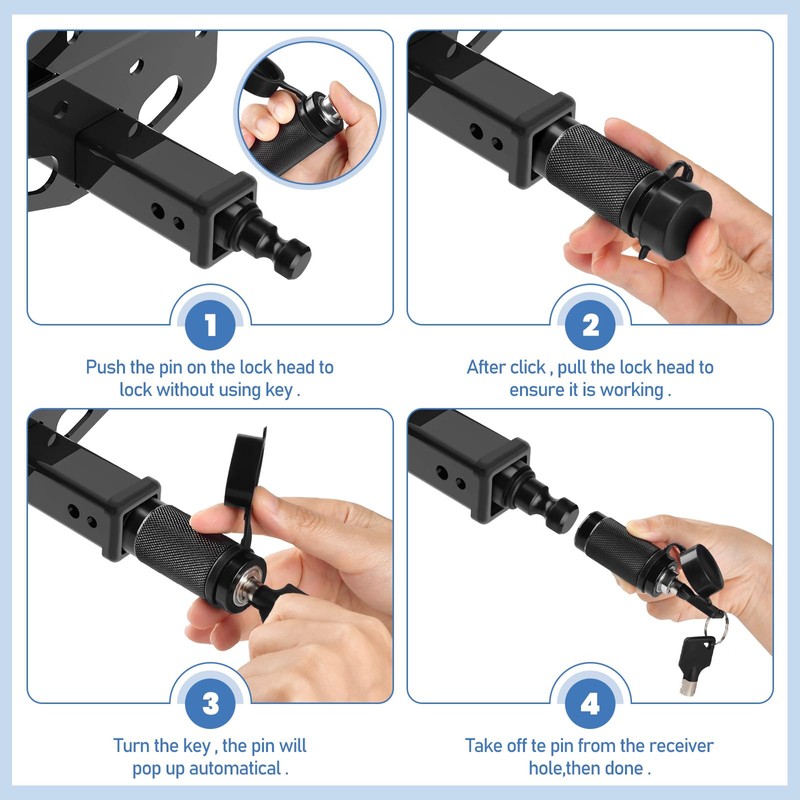 1

Push the pin on the lock head to lock without using key .

2

After click , pull the lock head to ensure it is working .

3

Turn the key , the pin will pop up automatical .

4

Take off te pin from the receiver hole,then done .