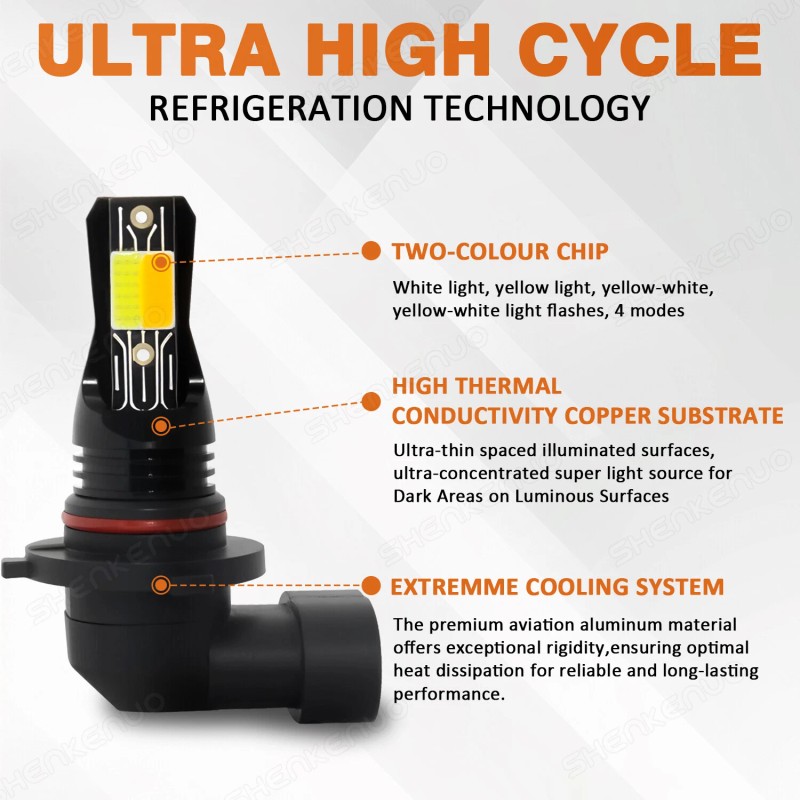 ULTRA HIGH CYCLE
REFRIGERATION TECHNOLOGY

TWO-COLOUR CHIP
White light, yellow light, yellow-white, yellow-white light flashes, 4 modes

HIGH THERMAL CONDUCTIVITY COPPER SUBSTRATE
Ultra-thin spaced illuminated surfaces, ultra-concentrated super light source for Dark Areas on Luminous Surfaces

EXTREMME COOLING SYSTEM
The premium aviation aluminum material offers exceptional rigidity,ensuring optimal heat dissipation for reliable and long-lasting performance.

SHENKENUO