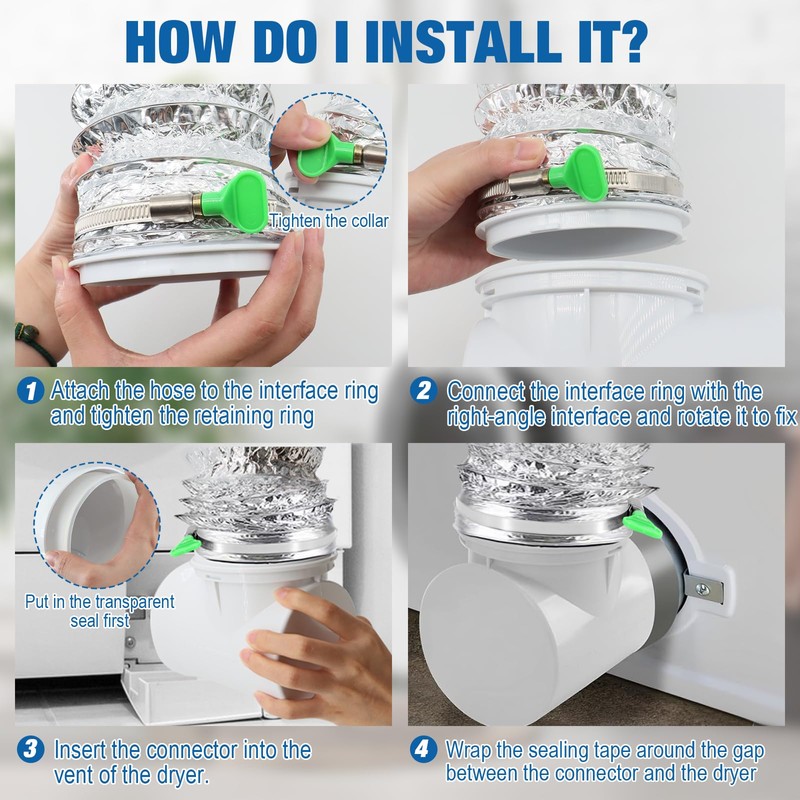 HOW DO I INSTALL IT?

Tighten the collar

1 Attach the hose to the interface ring and tighten the retaining ring

2 Connect the interface ring with the right-angle interface and rotate it to fix

Put in the transparent seal first

3 Insert the connector into the vent of the dryer.

4 Wrap the sealing tape around the gap between the connector and the dryer