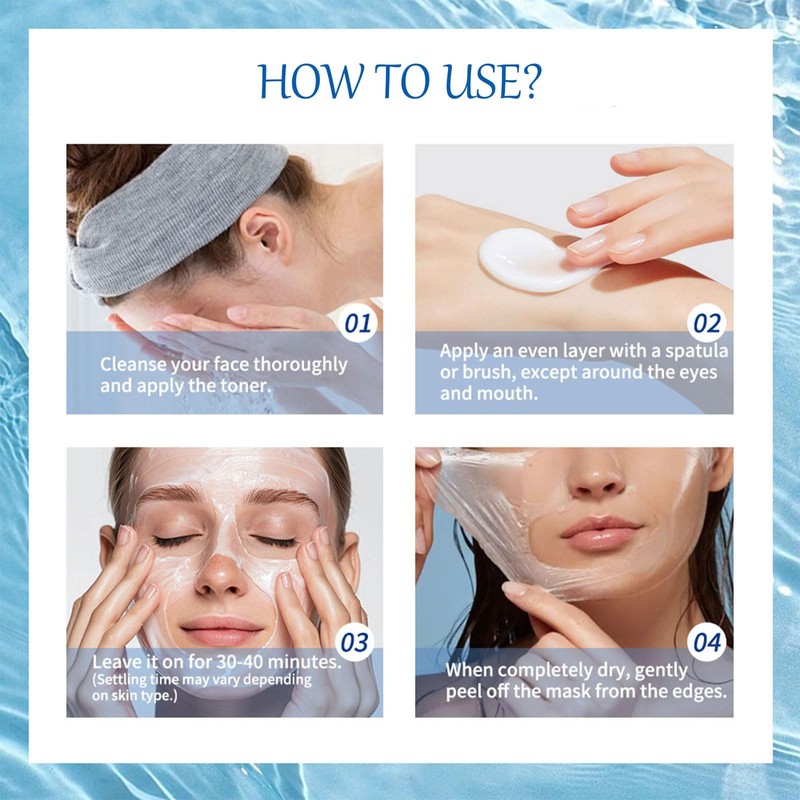 HOW TO USE?

01
Cleanse your face thoroughly and apply the toner.

02
Apply an even layer with a spatula or brush, except around the eyes and mouth.

03
Leave it on for 30-40 minutes.
(Settling time may vary depending on skin type.)

04
When completely dry, gently peel off the mask from the edges.