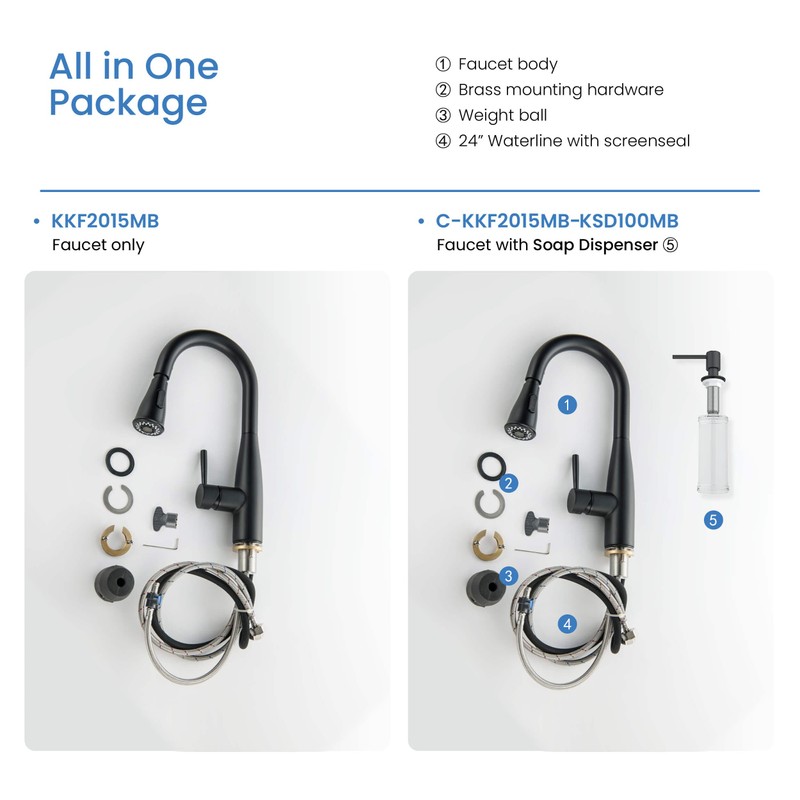 All in One Package

① Faucet body
② Brass mounting hardware
③ Weight ball
④ 24" Waterline with screenseal

• KKF2015MB
Faucet only

• C-KKF2015MB-KSD100MB
Faucet with Soap Dispenser ⑤

1
2
3
4
5