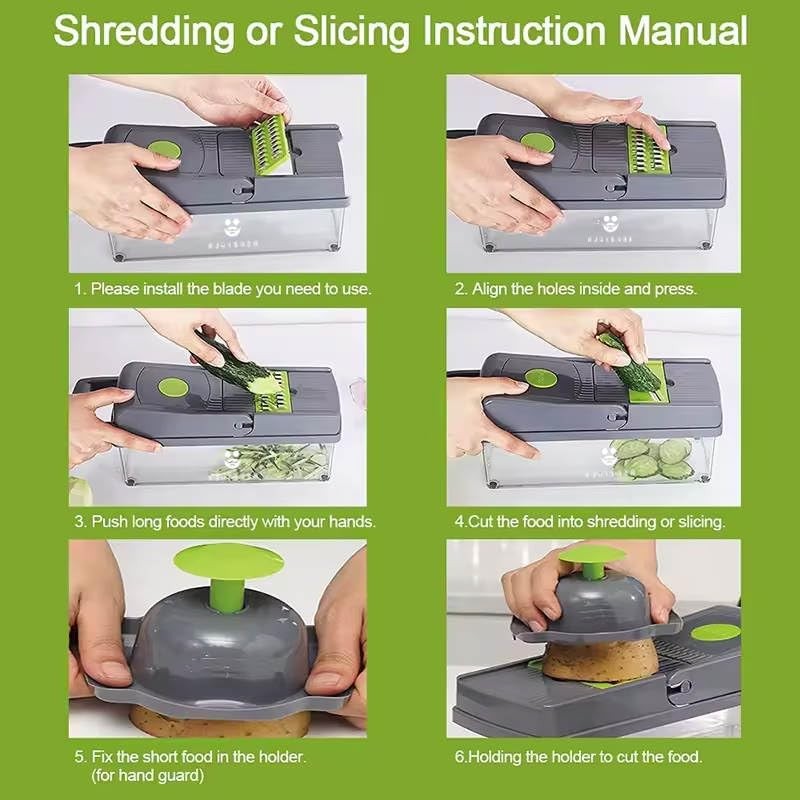 Shredding or Slicing Instruction Manual

1. Please install the blade you need to use.

2. Align the holes inside and press.

3. Push long foods directly with your hands.

4.Cut the food into shredding or slicing.

5. Fix the short food in the holder. (for hand guard)

6.Holding the holder to cut the food.