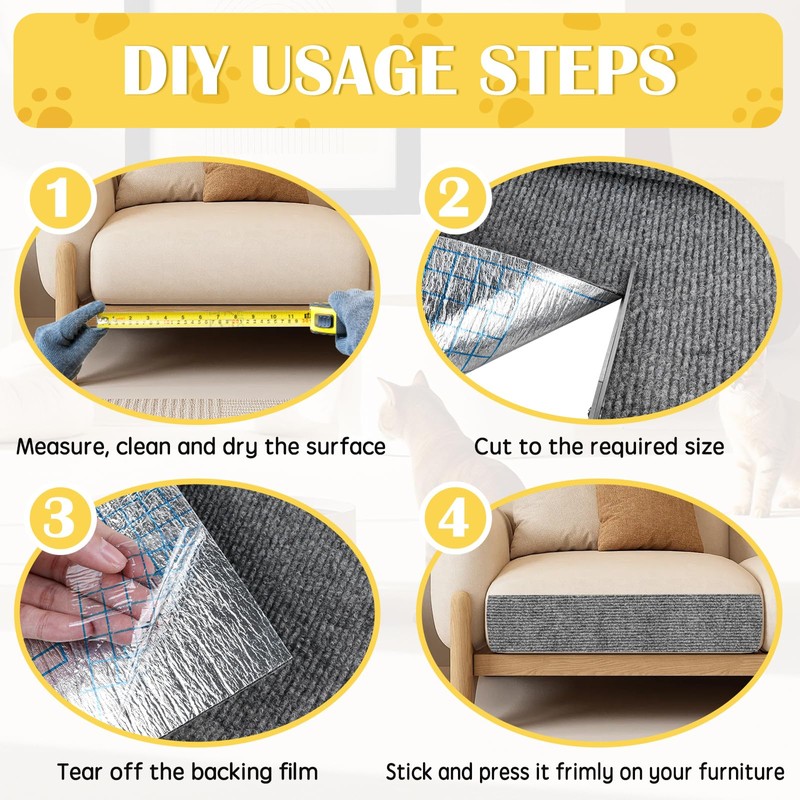 DIY USAGE STEPS

1

Measure, clean and dry the surface

2

Cut to the required size

3

Tear off the backing film

4

Stick and press it frimly on your furniture