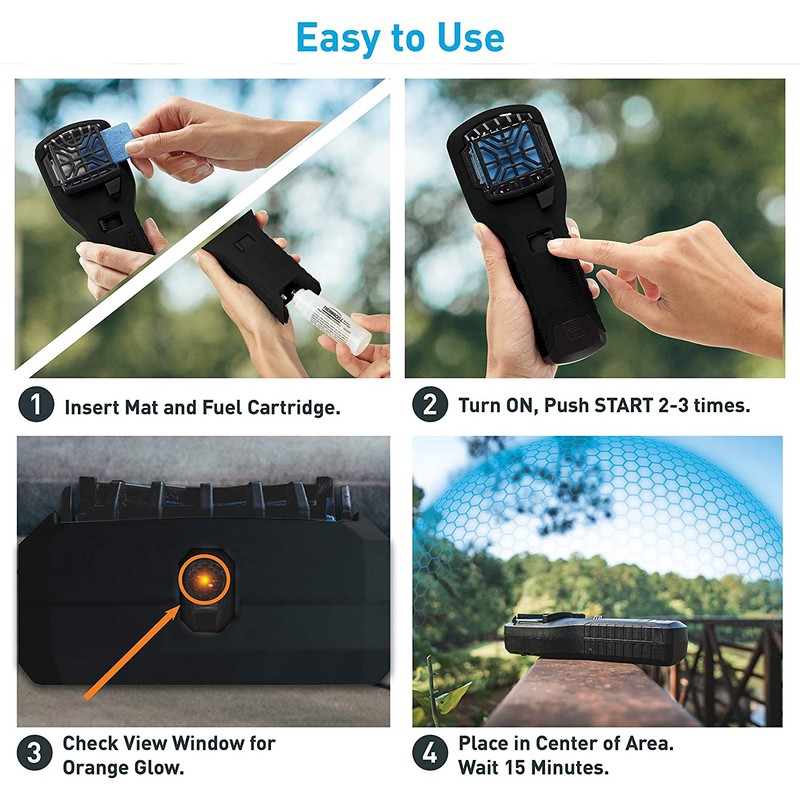 Easy to Use

1 Insert Mat and Fuel Cartridge.

2 Turn ON, Push START 2-3 times.

3 Check View Window for Orange Glow.

4 Place in Center of Area. Wait 15 Minutes.