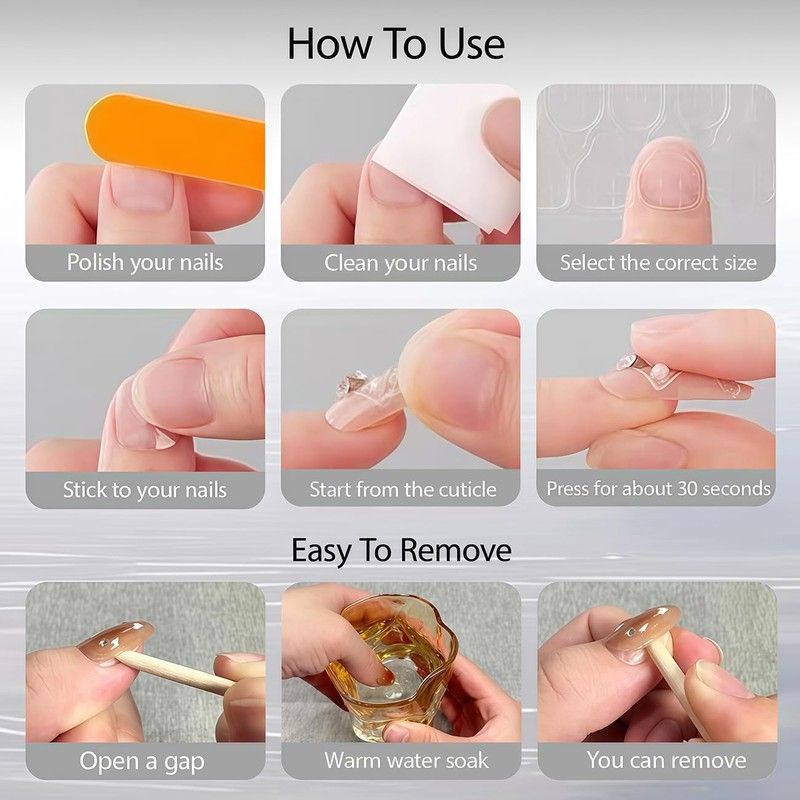 How To Use

Polish your nails

Clean your nails

Select the correct size

Stick to your nails

Start from the cuticle

Press for about 30 seconds

Easy To Remove

Open a gap

Warm water soak

You can remove