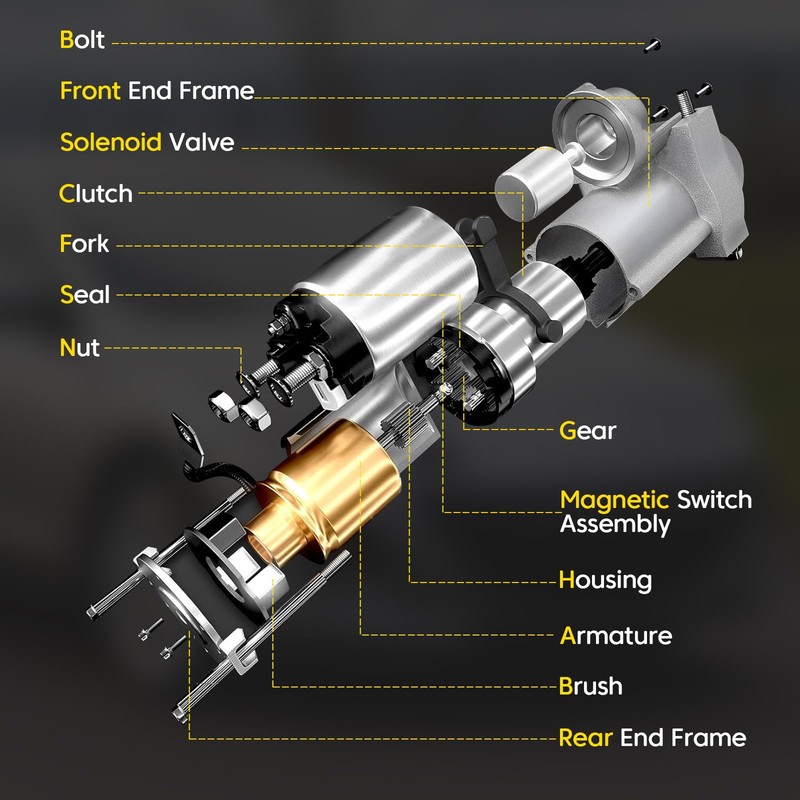 Bolt

Front End Frame

Solenoid Valve

Clutch

Fork

Seal

Nut

Gear

Magnetic Switch Assembly

Housing

Armature

Brush

Rear End Frame