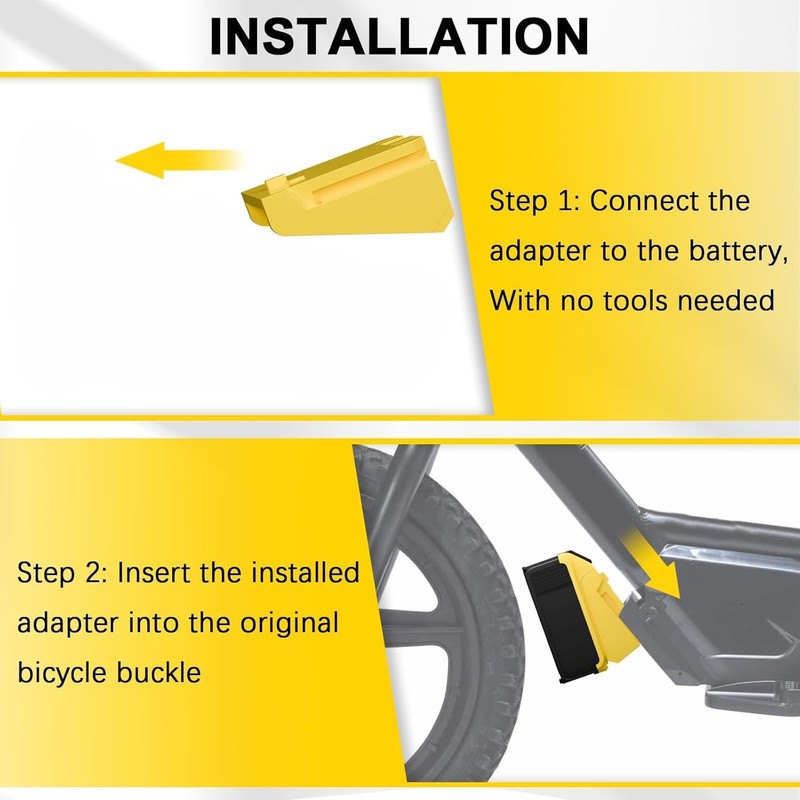 INSTALLATION

Step 1: Connect the adapter to the battery, With no tools needed

Step 2: Insert the installed adapter into the original bicycle buckle