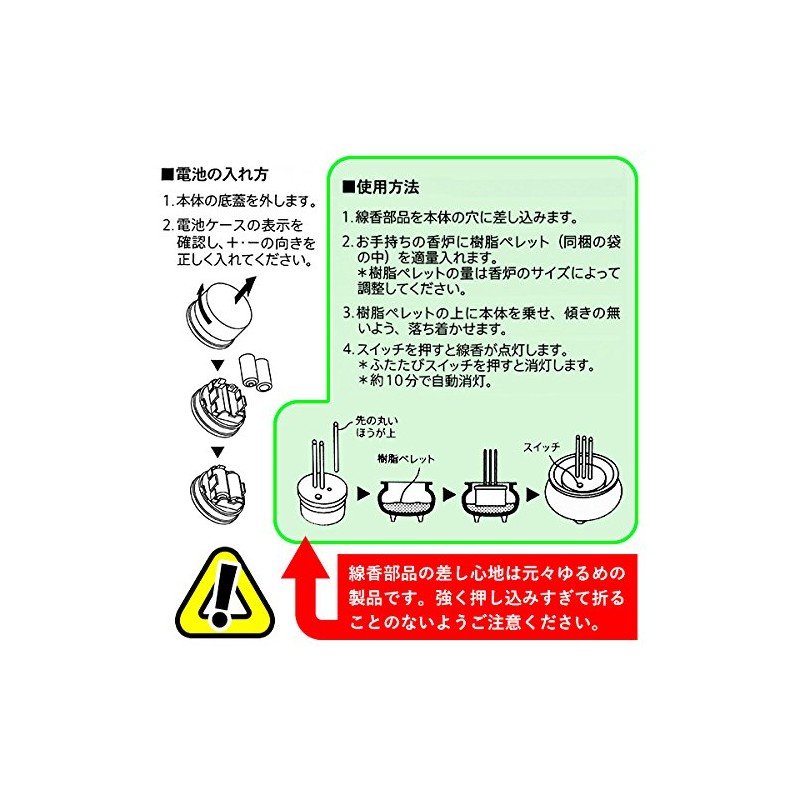 ■電池の入れ方

1. 本体の底蓋を外します。

2. 電池ケースの表示を確認し、+・−の向きを正しく入れてください。

■使用方法

1. 線香部品を本体の穴に差し込みます。

2. お手持ちの香炉に樹脂ペレット（同梱の袋の中）を適量入れます。
＊樹脂ペレットの量は香炉のサイズによって調整してください。

3. 樹脂ペレットの上に本体を乗せ、傾きの無いよう、落ち着かせます。

4. スイッチを押すと線香が点灯します。
＊ふたたびスイッチを押すと消灯します。
＊約10分で自動消灯。

先の丸いほうが上

樹脂ペレット

スイッチ

線香部品の差し心地は元々ゆるめの製品です。強く押し込みすぎて折ることのないようご注意ください。