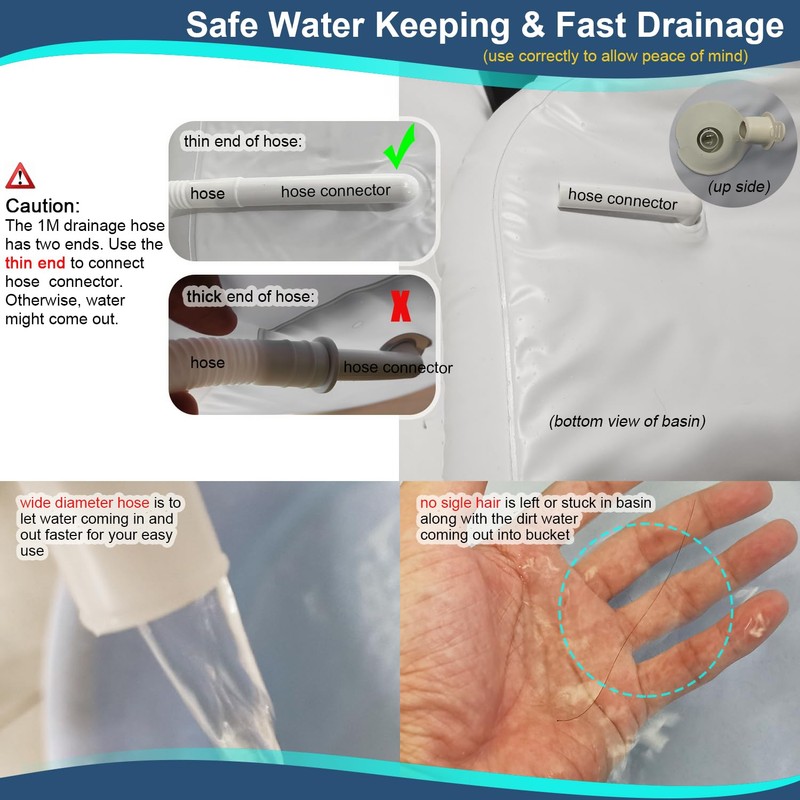 Safe Water Keeping & Fast Drainage

(use correctly to allow peace of mind)

Caution:
The 1M drainage hose has two ends. Use the thin end to connect hose connector. Otherwise, water might come out.

thin end of hose:

hose

hose connector

thick end of hose:

hose

hose connector

hose connector

(up side)

(bottom view of basin)

wide diameter hose is to let water coming in and out faster for your easy use

no sigle hair is left or stuck in basin along with the dirt water coming out into bucket