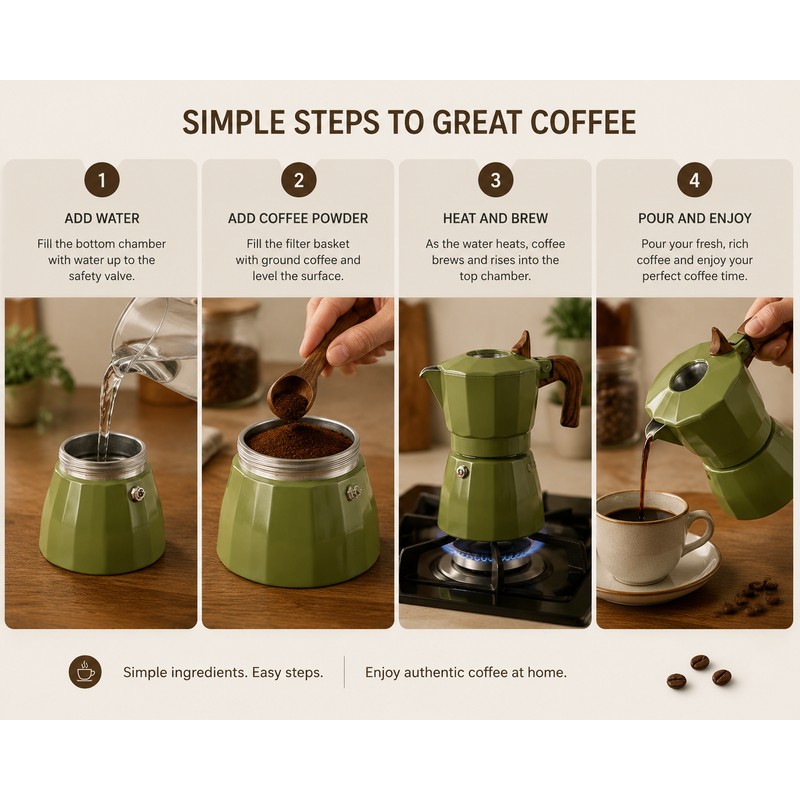 SIMPLE STEPS TO GREAT COFFEE

1
ADD WATER
Fill the bottom chamber with water up to the safety valve.

2
ADD COFFEE POWDER
Fill the filter basket with ground coffee and level the surface.

3
HEAT AND BREW
As the water heats, coffee brews and rises into the top chamber.

4
POUR AND ENJOY
Pour your fresh, rich coffee and enjoy your perfect coffee time.

Simple ingredients. Easy steps.

Enjoy authentic coffee at home.