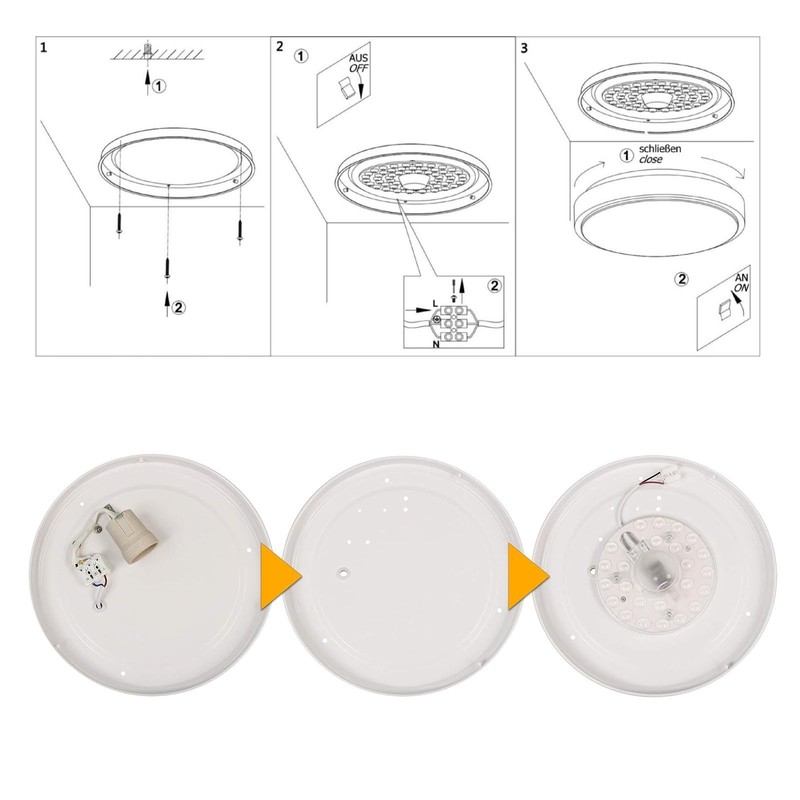 1

①

②

2

①

AUS
OFF

②

L

N

3

① schließen
close

②

AN
ON