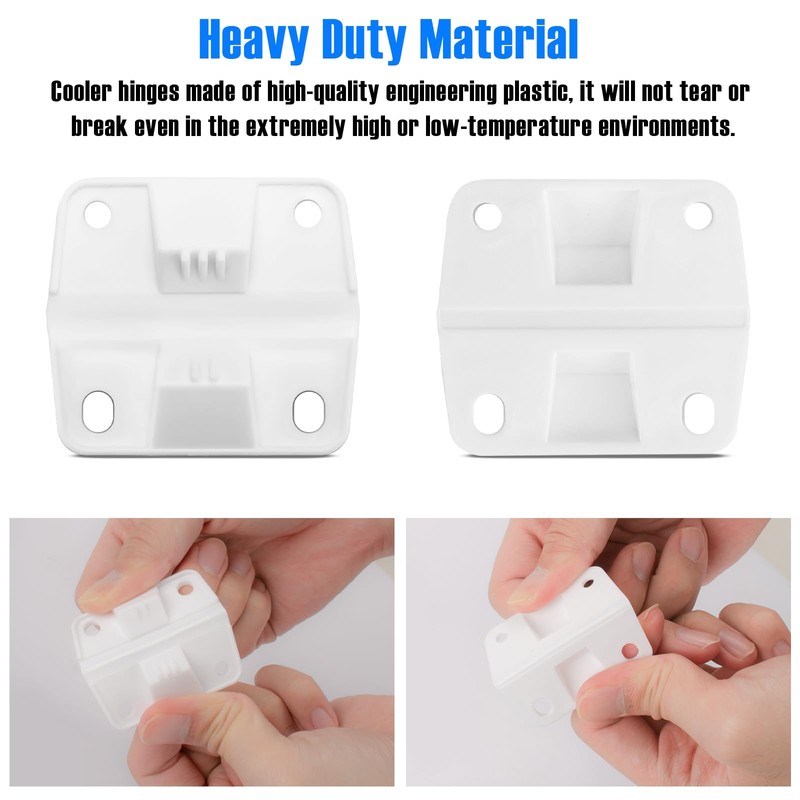 Heavy Duty Material

Cooler hinges made of high-quality engineering plastic, it will not tear or break even in the extremely high or low-temperature environments.