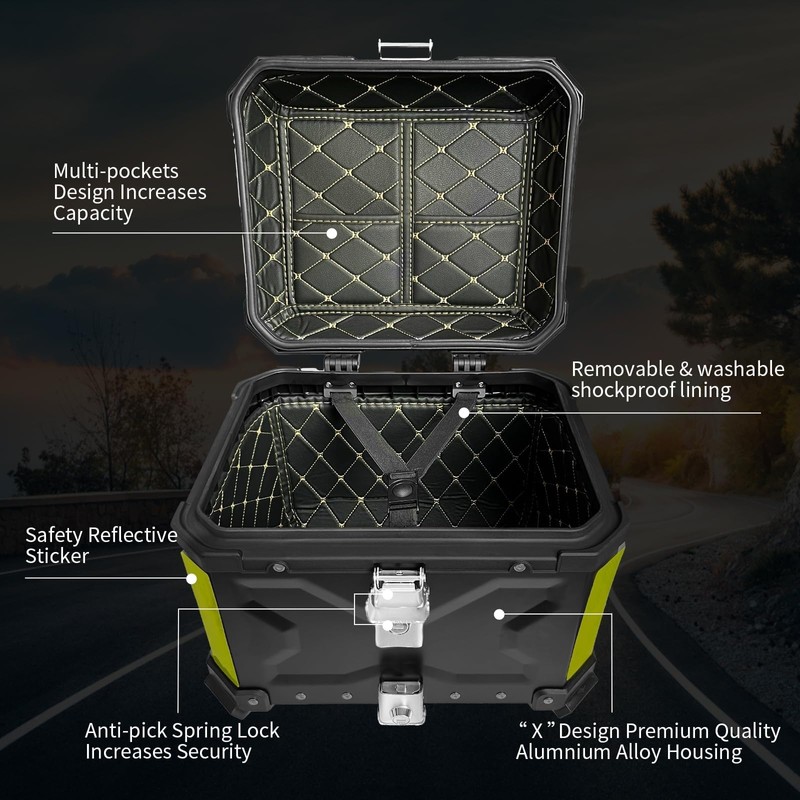 Multi-pockets Design Increases Capacity

Removable & washable shockproof lining

Safety Reflective Sticker

Anti-pick Spring Lock Increases Security

“ X ” Design Premium Quality Alumnium Alloy Housing