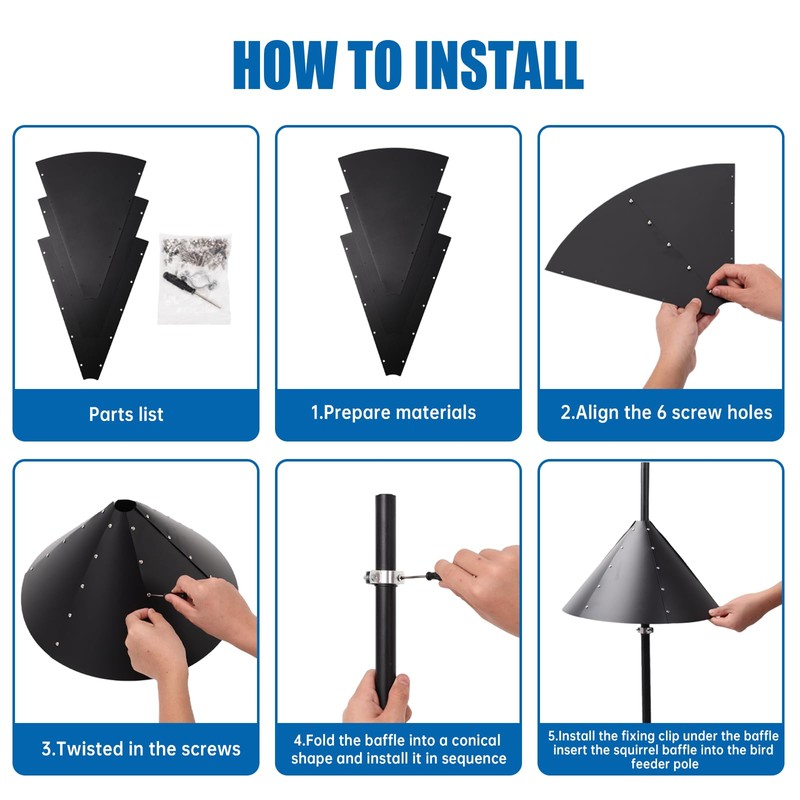 HOW TO INSTALL

Parts list

1.Prepare materials

2.Align the 6 screw holes

3.Twisted in the screws

4.Fold the baffle into a conical shape and install it in sequence

5.Install the fixing clip under the baffle insert the squirrel baffle into the bird feeder pole