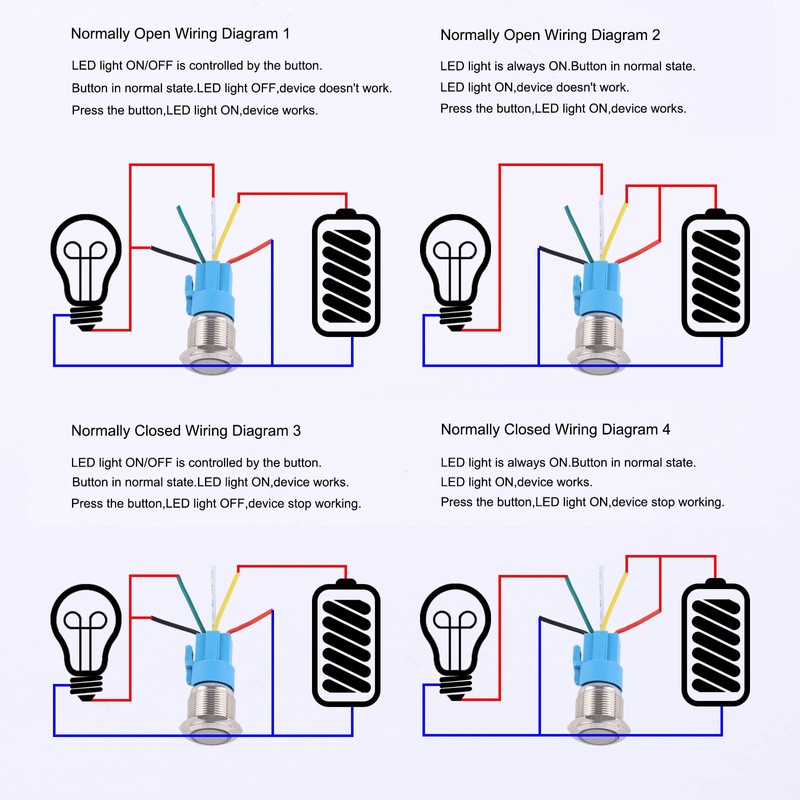 Normally Open Wiring Diagram 1

LED light ON/OFF is controlled by the button.
Button in normal state.LED light OFF,device doesn't work.
Press the button,LED light ON,device works.

Normally Open Wiring Diagram 2

LED light is always ON.Button in normal state.
LED light ON,device doesn't work.
Press the button,LED light ON,device works.

Normally Closed Wiring Diagram 3

LED light ON/OFF is controlled by the button.
Button in normal state.LED light ON,device works.
Press the button,LED light OFF,device stop working.

Normally Closed Wiring Diagram 4

LED light is always ON.Button in normal state.
LED light ON,device works.
Press the button,LED light ON,device stop working.