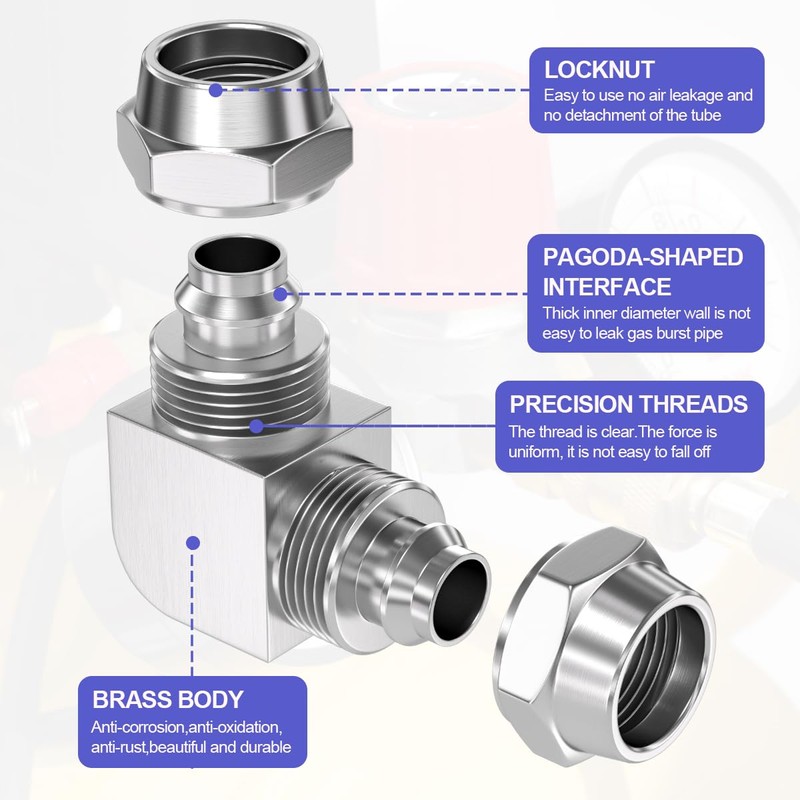 LOCKNUT
Easy to use no air leakage and no detachment of the tube

PAGODA-SHAPED INTERFACE
Thick inner diameter wall is not easy to leak gas burst pipe

PRECISION THREADS
The thread is clear.The force is uniform, it is not easy to fall off

BRASS BODY
Anti-corrosion,anti-oxidation, anti-rust,beautiful and durable