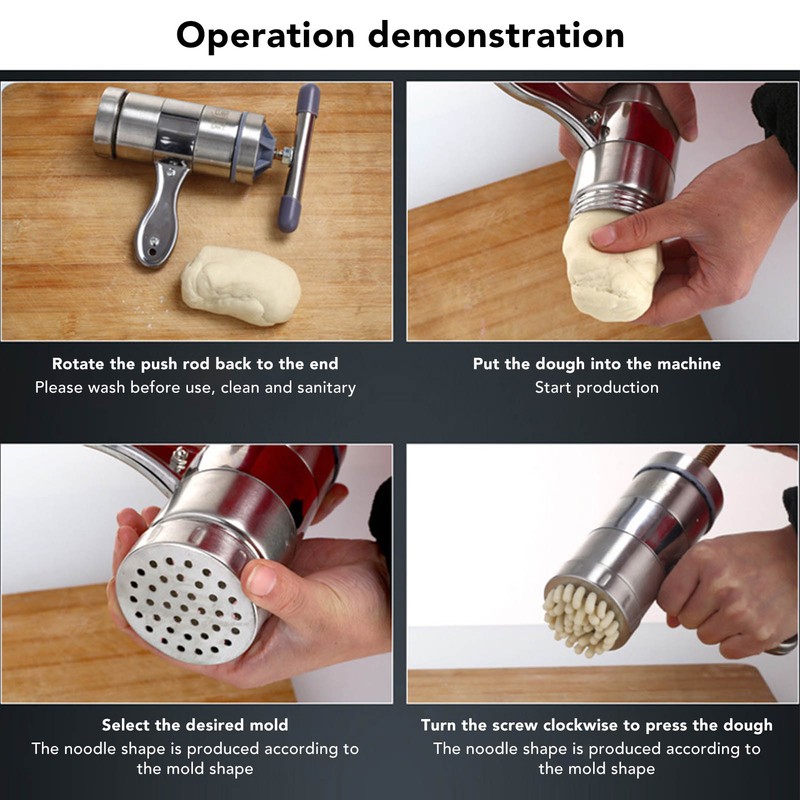 Operation demonstration

Rotate the push rod back to the end
Please wash before use, clean and sanitary

Put the dough into the machine
Start production

Select the desired mold
The noodle shape is produced according to the mold shape

Turn the screw clockwise to press the dough
The noodle shape is produced according to the mold shape