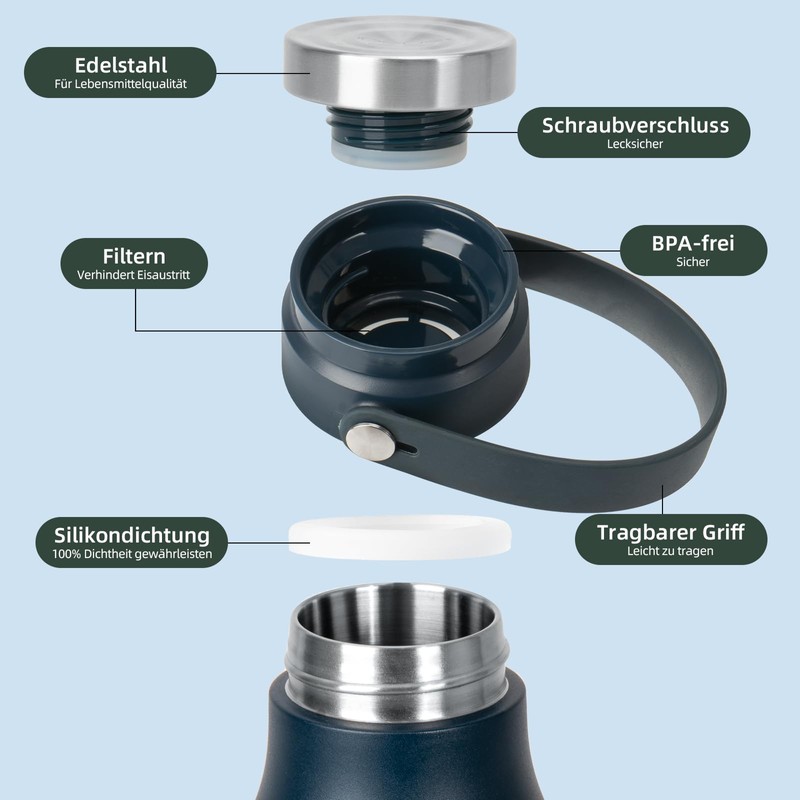 Edelstahl
Für Lebensmittelqualität

Schraubverschluss
Lecksicher

Filtern
Verhindert Eisaustritt

BPA-frei
Sicher

Silikondichtung
100% Dichtheit gewährleisten

Tragbarer Griff
Leicht zu tragen