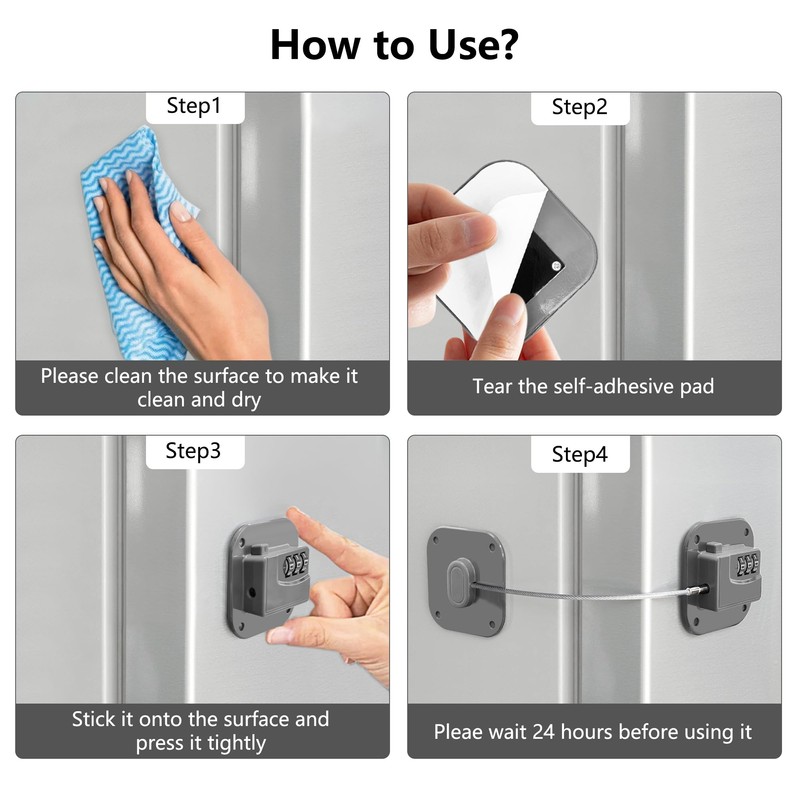 How to Use?

Step1

Please clean the surface to make it clean and dry

Step2

Tear the self-adhesive pad

Step3

Stick it onto the surface and press it tightly

Step4

Pleae wait 24 hours before using it