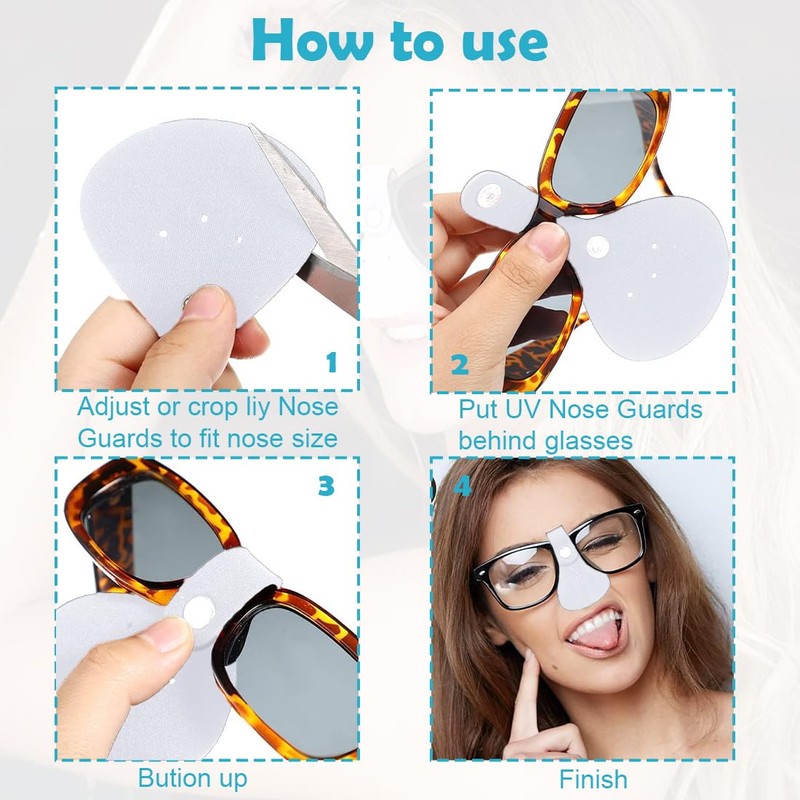 How to use

1

Adjust or crop liy Nose Guards to fit nose size

2

Put UV Nose Guards behind glasses

3

Bution up

4

Finish