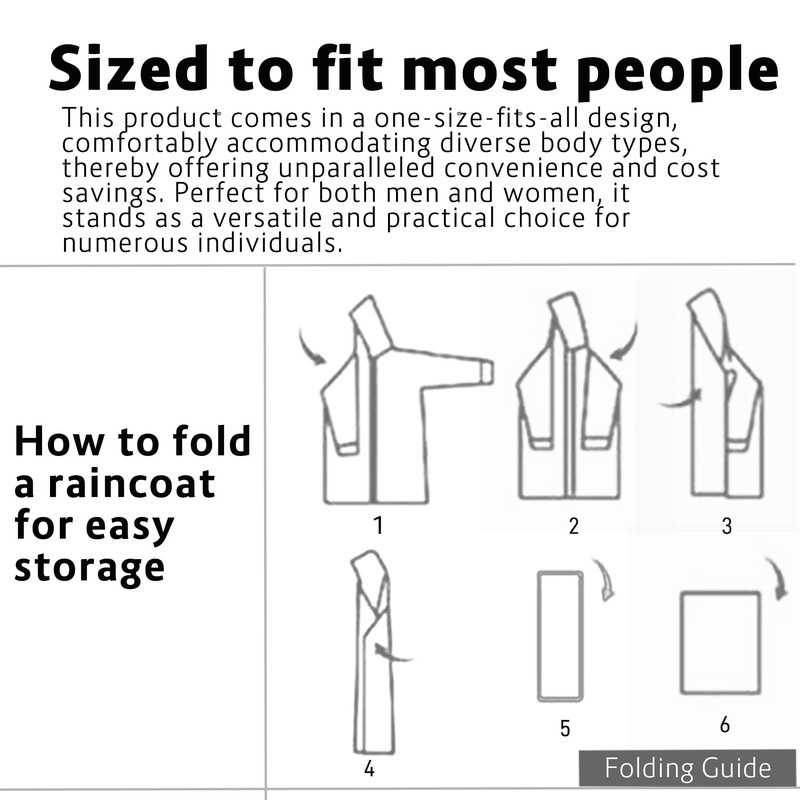 Sized to fit most people

This product comes in a one-size-fits-all design, comfortably accommodating diverse body types, thereby offering unparalleled convenience and cost savings. Perfect for both men and women, it stands as a versatile and practical choice for numerous individuals.

How to fold a raincoat for easy storage

1

2

3

4

5

6

Folding Guide