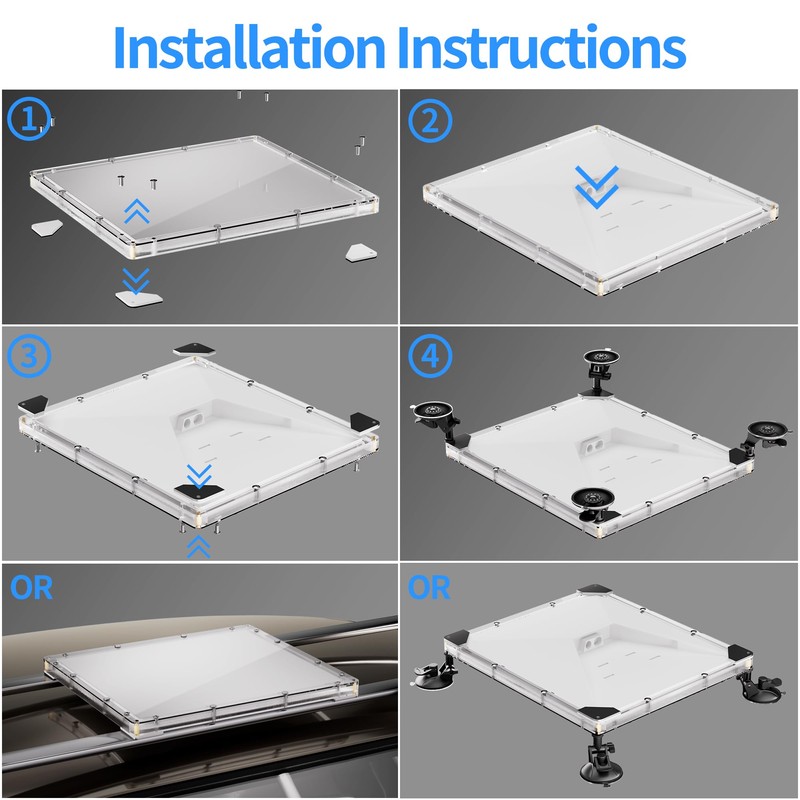 Installation Instructions

1

2

3

4

OR

OR