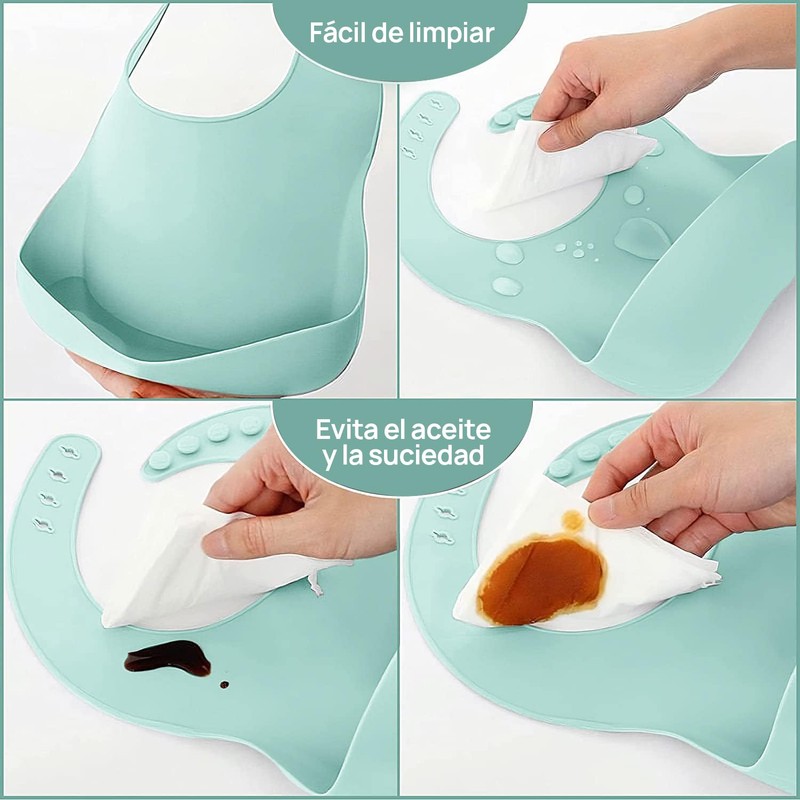 Fácil de limpiar

Evita el aceite y la suciedad