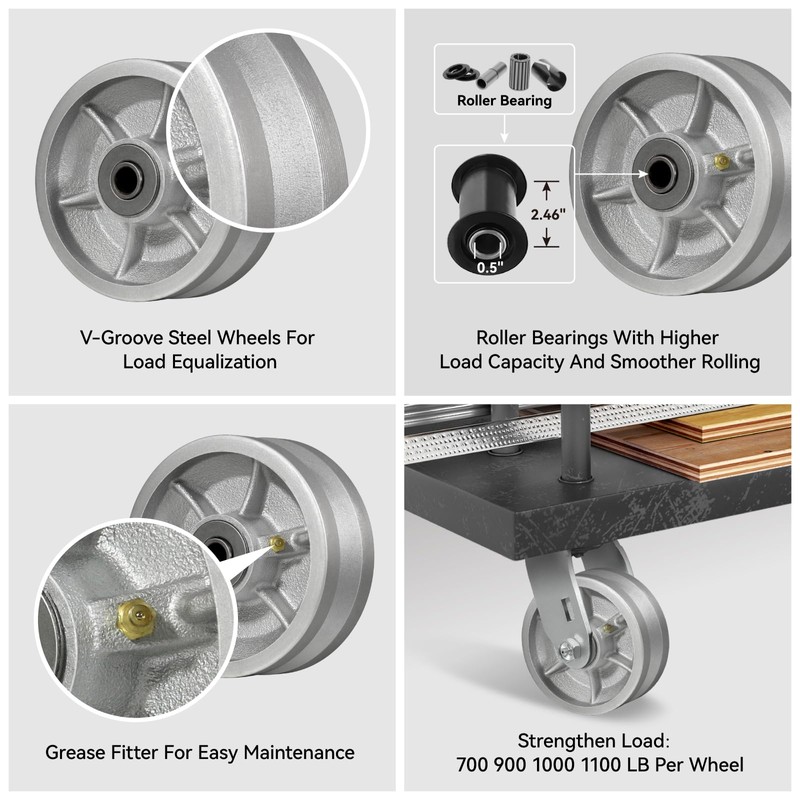 V-Groove Steel Wheels For Load Equalization

Roller Bearing

2.46"

0.5"

Roller Bearings With Higher Load Capacity And Smoother Rolling

Grease Fitter For Easy Maintenance

Strengthen Load:
700 900 1000 1100 LB Per Wheel