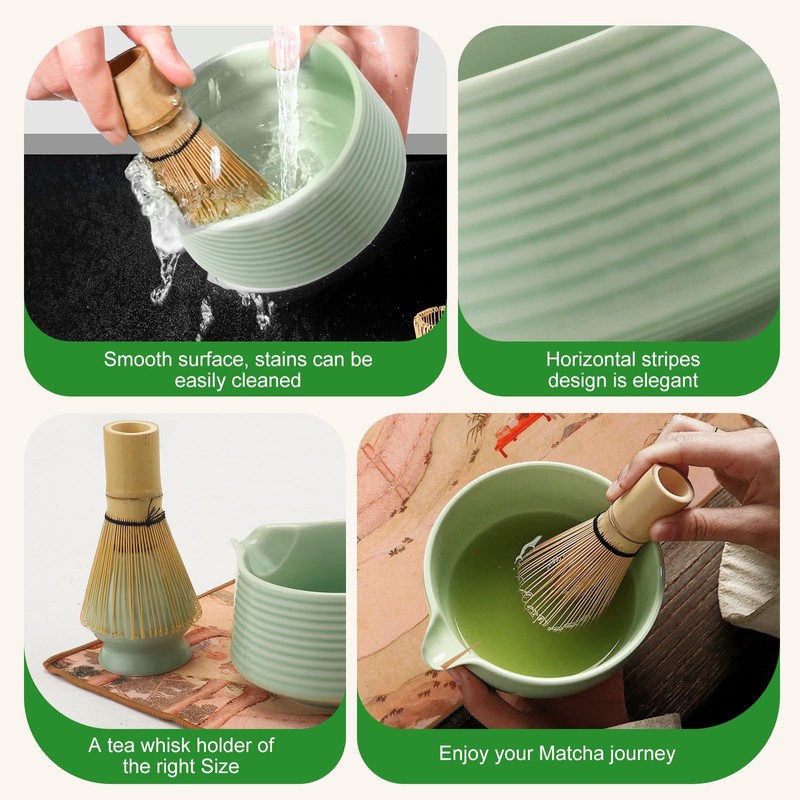 Smooth surface, stains can be easily cleaned

Horizontal stripes design is elegant

A tea whisk holder of the right Size

Enjoy your Matcha journey