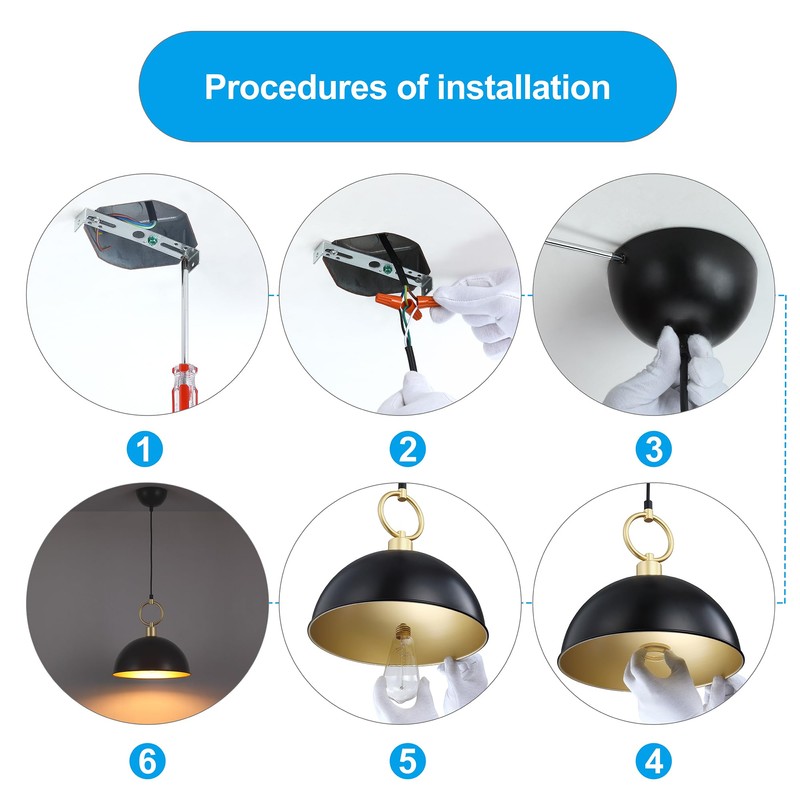 Procedures of installation

1

2

3

6

5

4