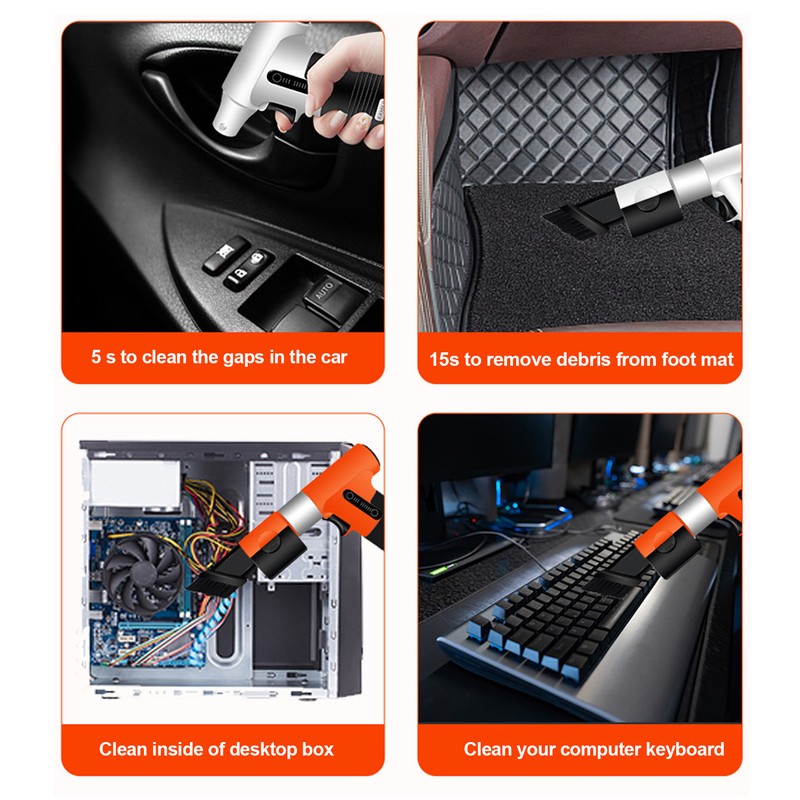 AUTO

5 s to clean the gaps in the car

15s to remove debris from foot mat

Clean inside of desktop box

Clean your computer keyboard