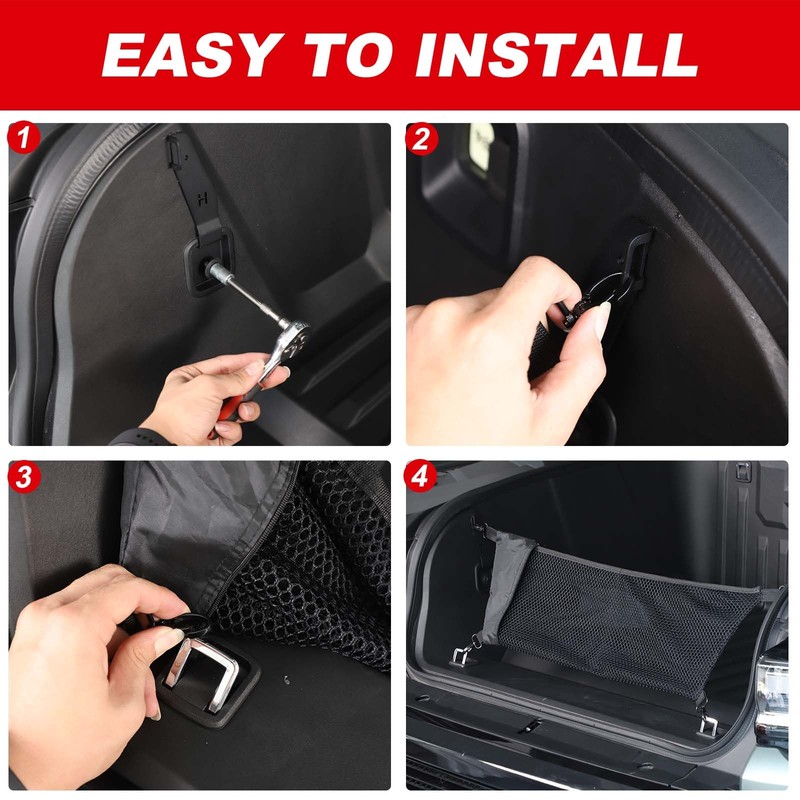 EASY TO INSTALL

1

H

2

3

4