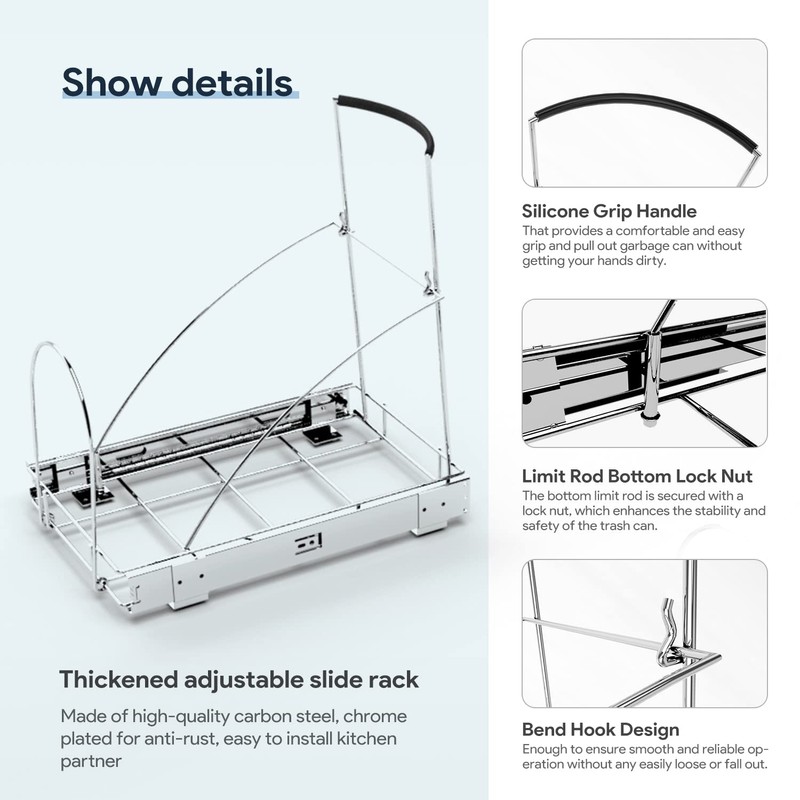 Show details

Thickened adjustable slide rack

Made of high-quality carbon steel, chrome plated for anti-rust, easy to install kitchen partner

Silicone Grip Handle

That provides a comfortable and easy grip and pull out garbage can without getting your hands dirty.

Limit Rod Bottom Lock Nut

The bottom limit rod is secured with a lock nut, which enhances the stability and safety of the trash can.

Bend Hook Design

Enough to ensure smooth and reliable operation without any easily loose or fall out.