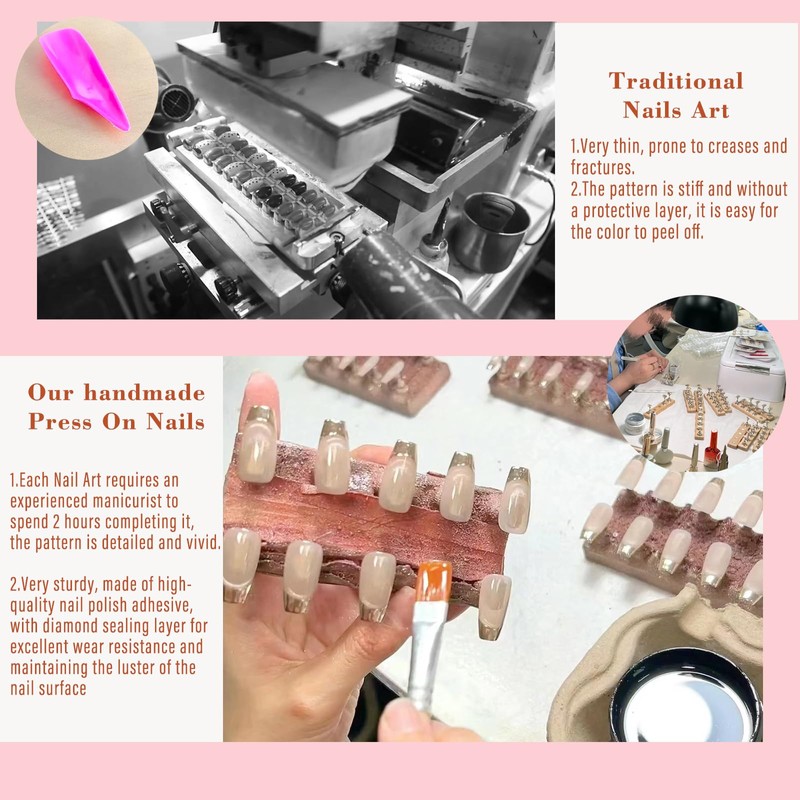 Traditional Nails Art

1.Very thin, prone to creases and fractures.
2.The pattern is stiff and without a protective layer, it is easy for the color to peel off.

Our handmade Press On Nails

1.Each Nail Art requires an experienced manicurist to spend 2 hours completing it, the pattern is detailed and vivid.

2.Very sturdy, made of high-quality nail polish adhesive, with diamond sealing layer for excellent wear resistance and maintaining the luster of the nail surface