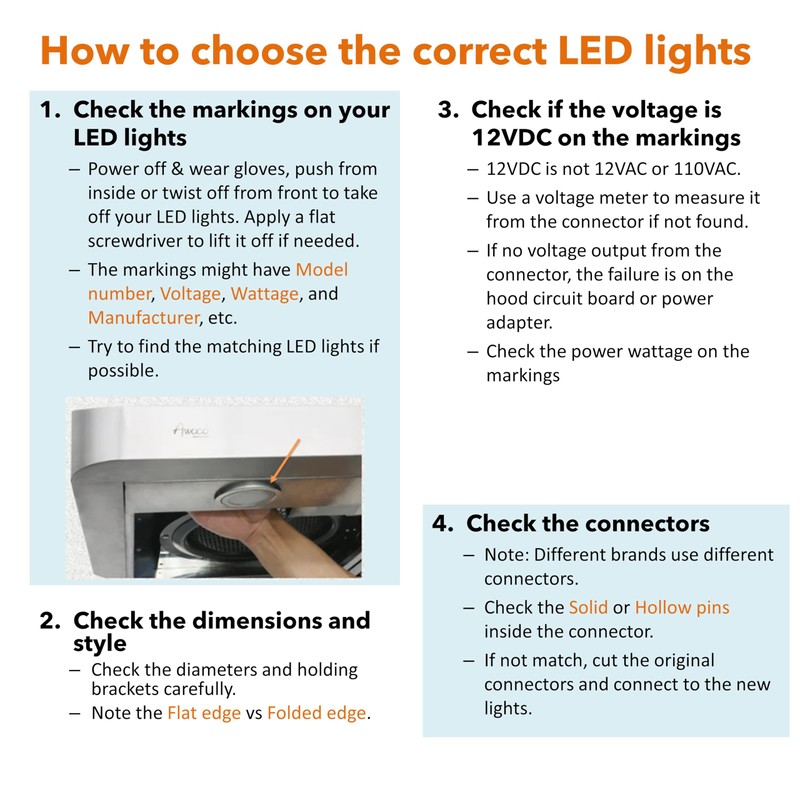 How to choose the correct LED lights

1. Check the markings on your LED lights

– Power off & wear gloves, push from inside or twist off from front to take off your LED lights. Apply a flat screwdriver to lift it off if needed.

– The markings might have Model number, Voltage, Wattage, and Manufacturer, etc.

– Try to find the matching LED lights if possible.

Awoco

2. Check the dimensions and style

– Check the diameters and holding brackets carefully.

– Note the Flat edge vs Folded edge.

3. Check if the voltage is 12VDC on the markings

– 12VDC is not 12VAC or 110VAC.

– Use a voltage meter to measure it from the connector if not found.

– If no voltage output from the connector, the failure is on the hood circuit board or power adapter.

– Check the power wattage on the markings

4. Check the connectors

– Note: Different brands use different connectors.

– Check the Solid or Hollow pins inside the connector.

– If not match, cut the original connectors and connect to the new lights.