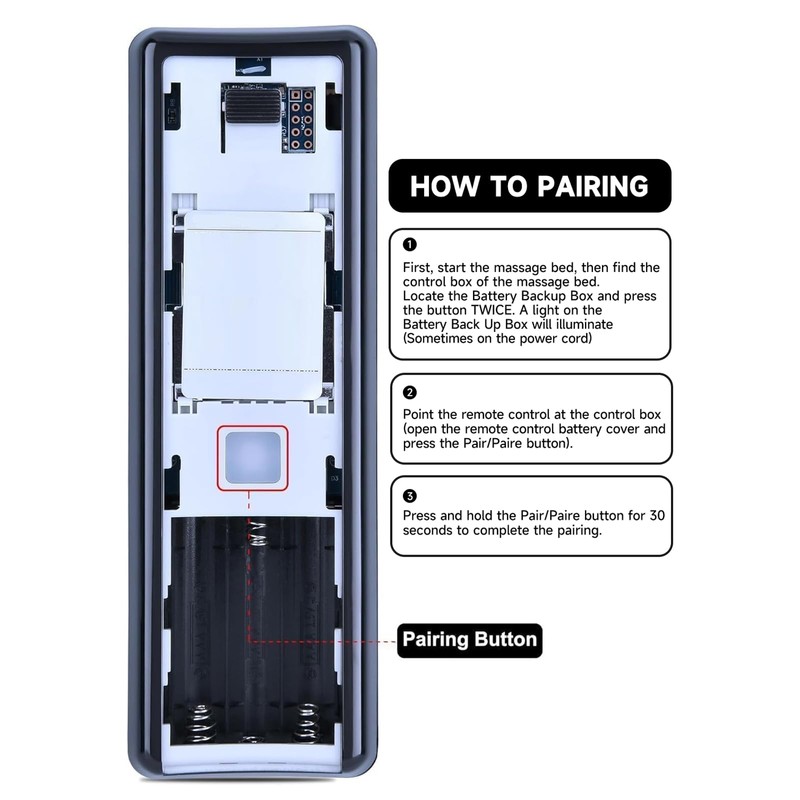 HOW TO PAIRING

❶
First, start the massage bed, then find the control box of the massage bed.
Locate the Battery Backup Box and press the button TWICE. A light on the Battery Back Up Box will illuminate (Sometimes on the power cord)

❷
Point the remote control at the control box (open the remote control battery cover and press the Pair/Paire button).

❸
Press and hold the Pair/Paire button for 30 seconds to complete the pairing.

Pairing Button