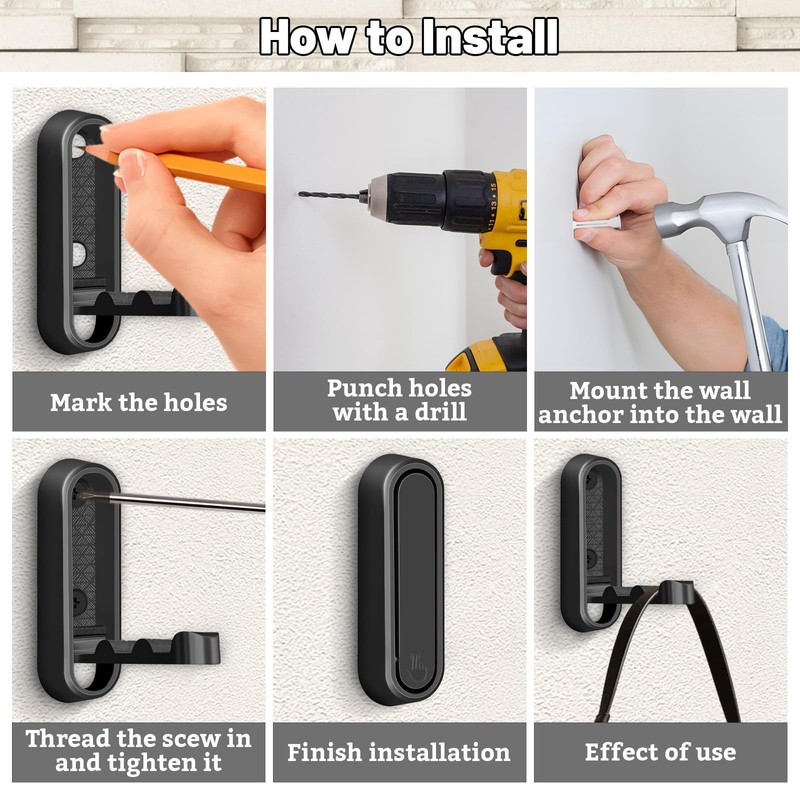 How to Install

Mark the holes

Punch holes with a drill

Mount the wall anchor into the wall

Thread the scew in and tighten it

Finish installation

Effect of use