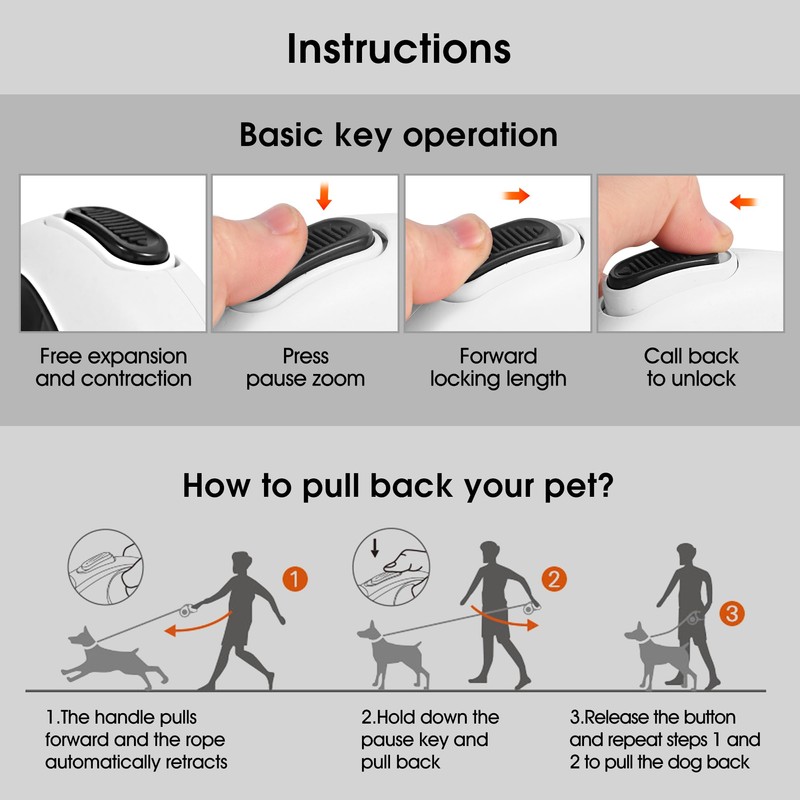 Instructions

Basic key operation

Free expansion and contraction

Press pause zoom

Forward locking length

Call back to unlock

How to pull back your pet?

1

2

3

1.The handle pulls forward and the rope automatically retracts

2.Hold down the pause key and pull back

3.Release the button and repeat steps 1 and 2 to pull the dog back