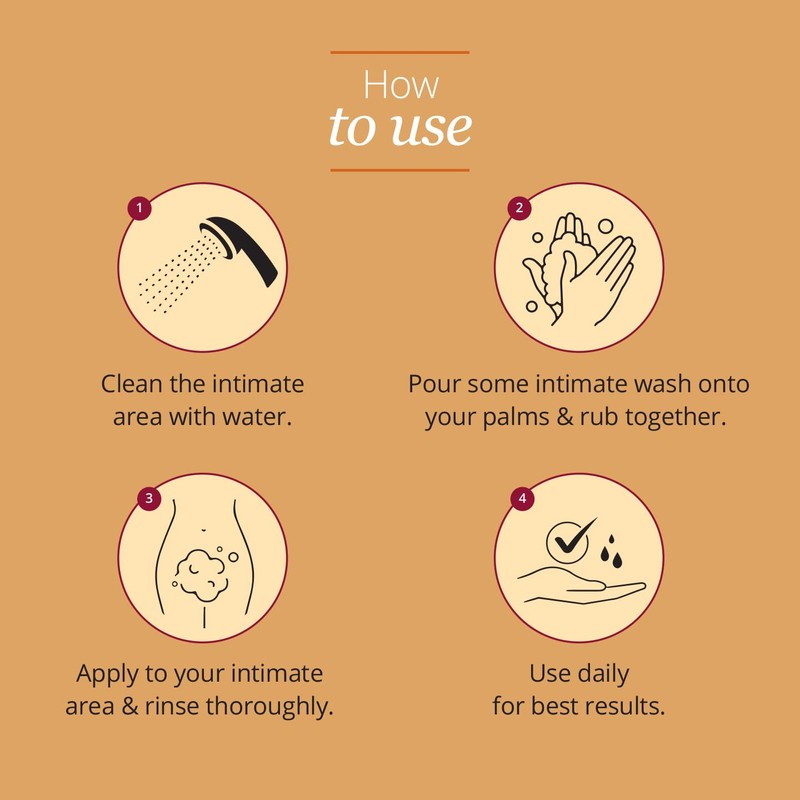 How
to use

1

Clean the intimate area with water.

2

Pour some intimate wash onto your palms & rub together.

3

Apply to your intimate area & rinse thoroughly.

4

Use daily for best results.