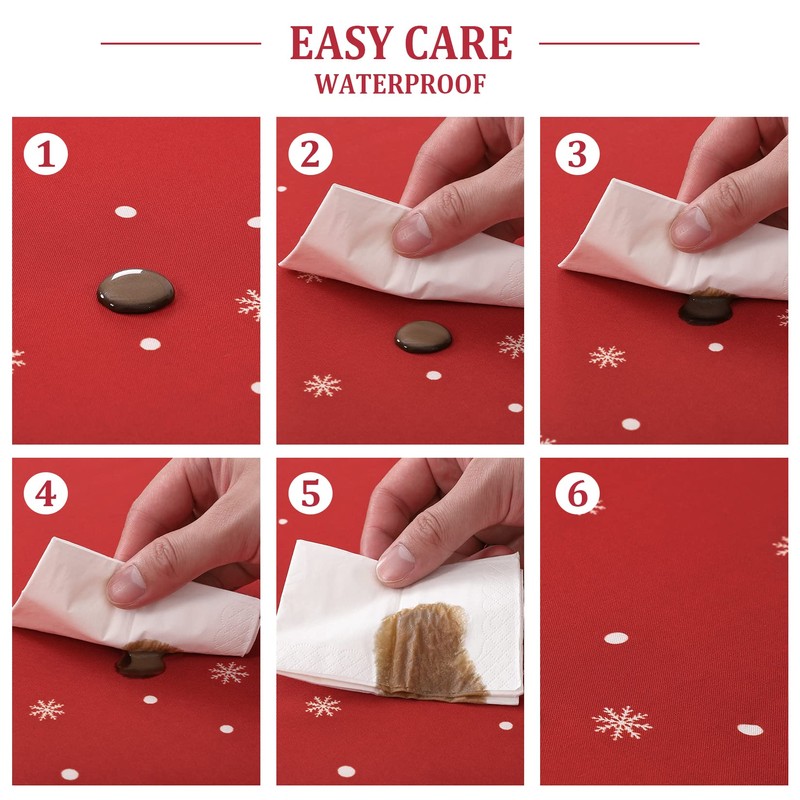 EASY CARE
WATERPROOF

1

2

3

4

5

6