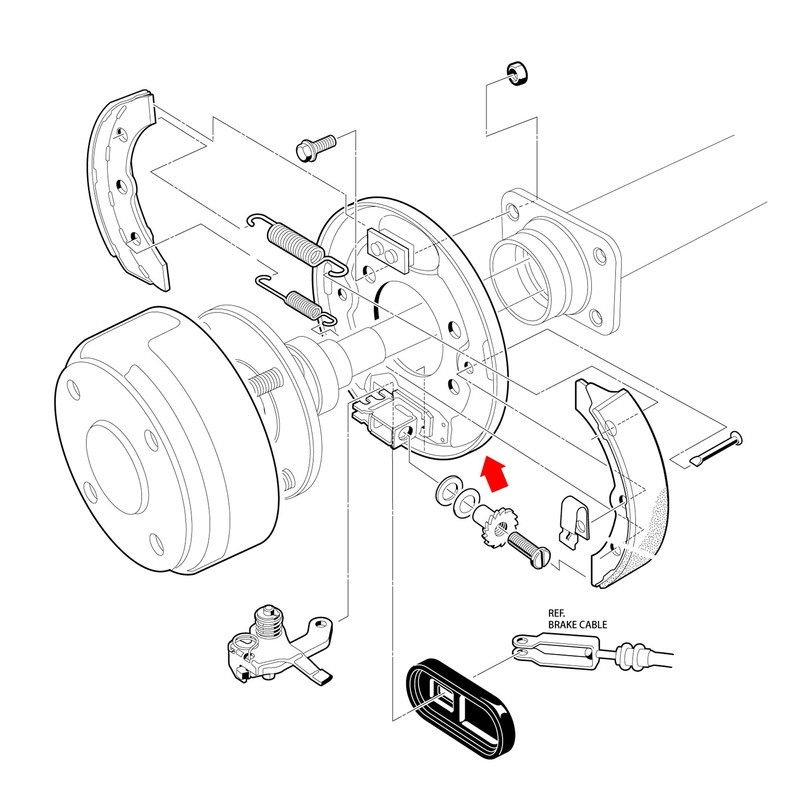 REF.
BRAKE CABLE