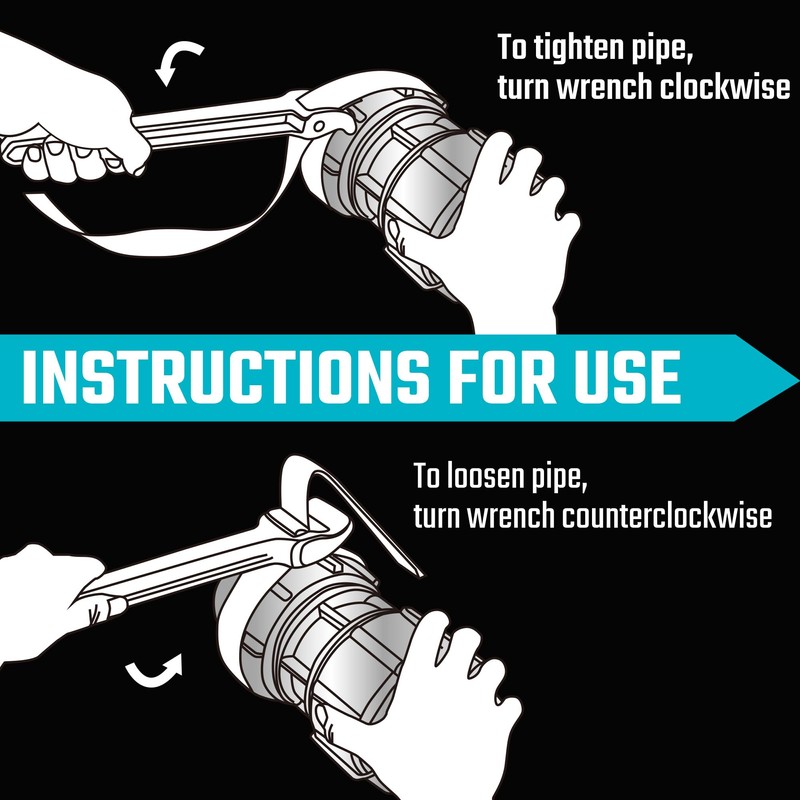 To tighten pipe,
turn wrench clockwise

INSTRUCTIONS FOR USE

To loosen pipe,
turn wrench counterclockwise